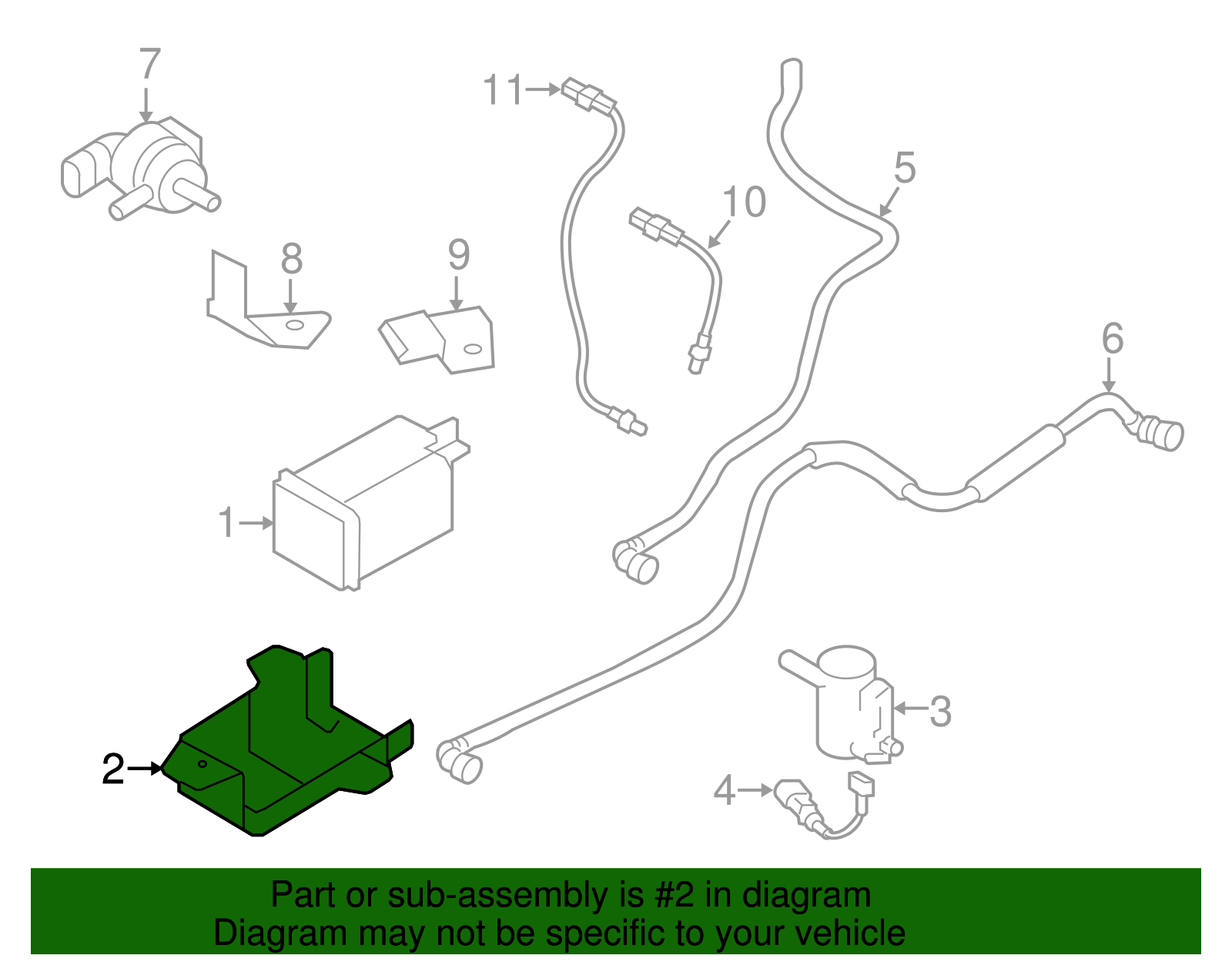 7
11
5
10
8
9
6
1
3
2
4
Part or sub-assembly is #2 in diagram
Diagram may not be specific to your vehicle