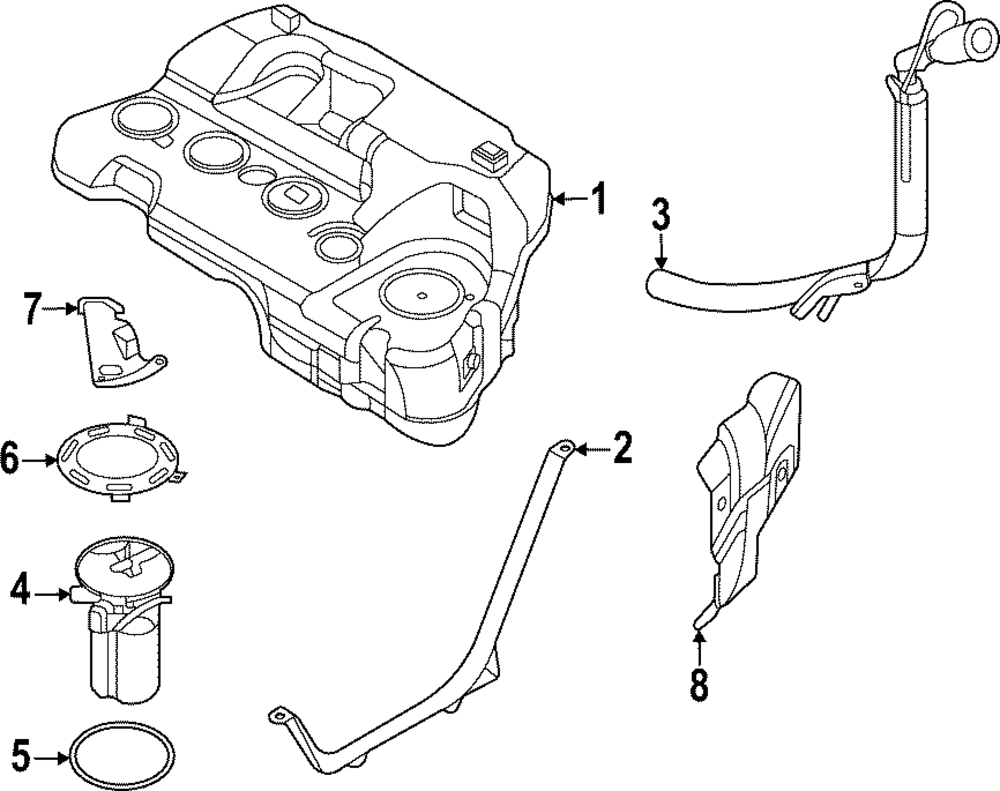 1
3
7
6
2
4
8
5