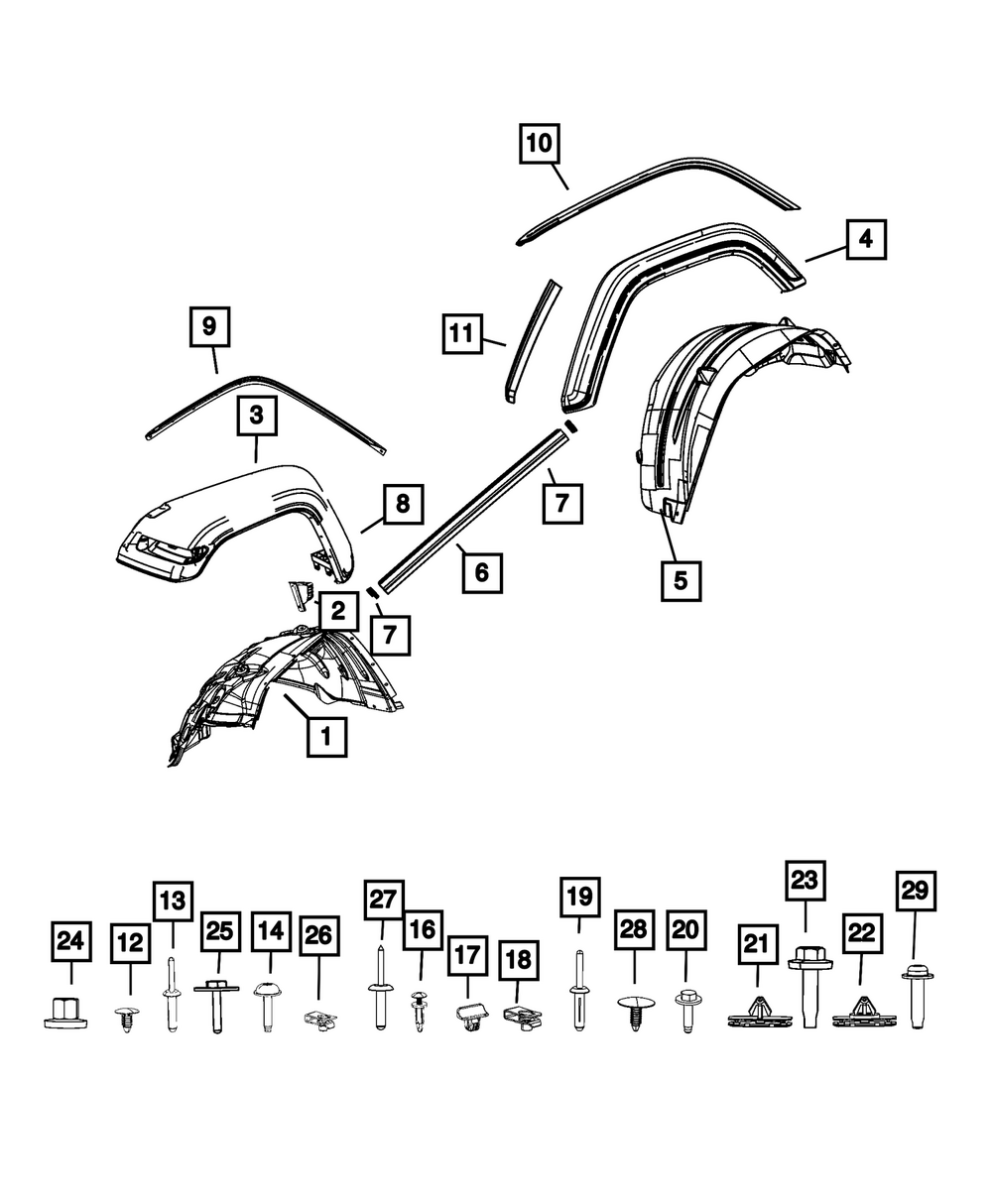 10
4
11
9
3
8
7
6
5
2
7
1
24
12
13
25
14
26
27
16
17
18
19
28
20
21
23
22
29