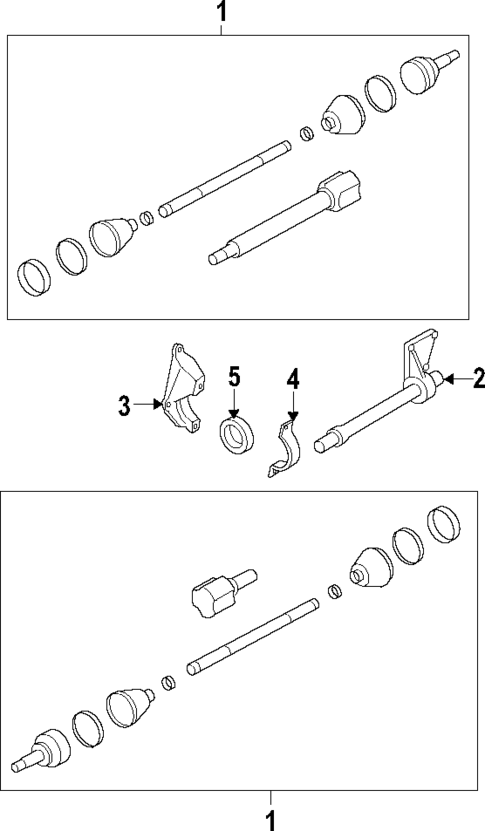 1

3

5

4

2

1