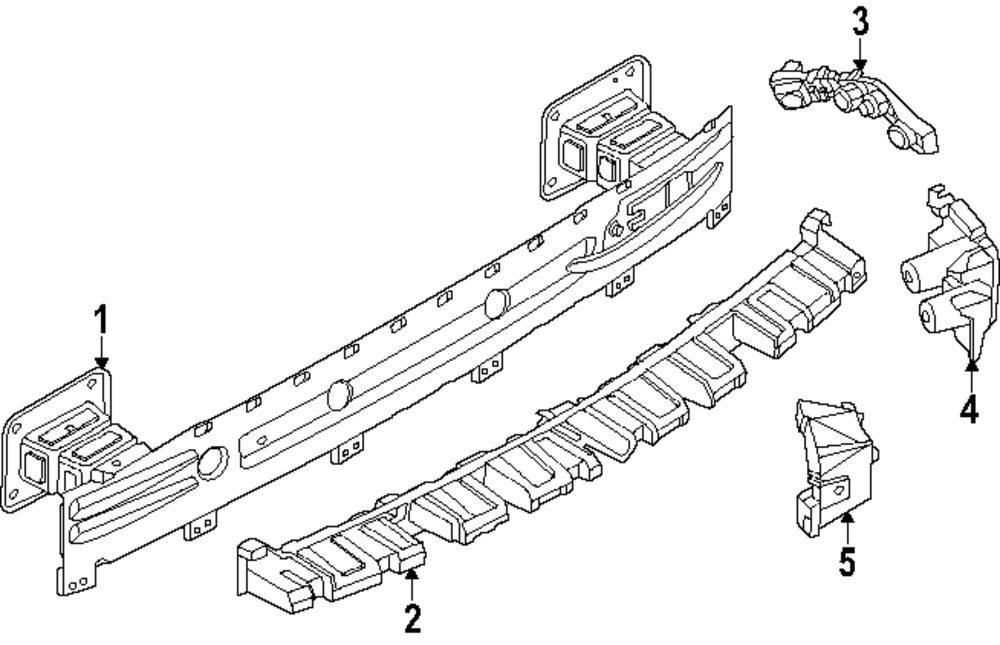 3
1
4
5
2