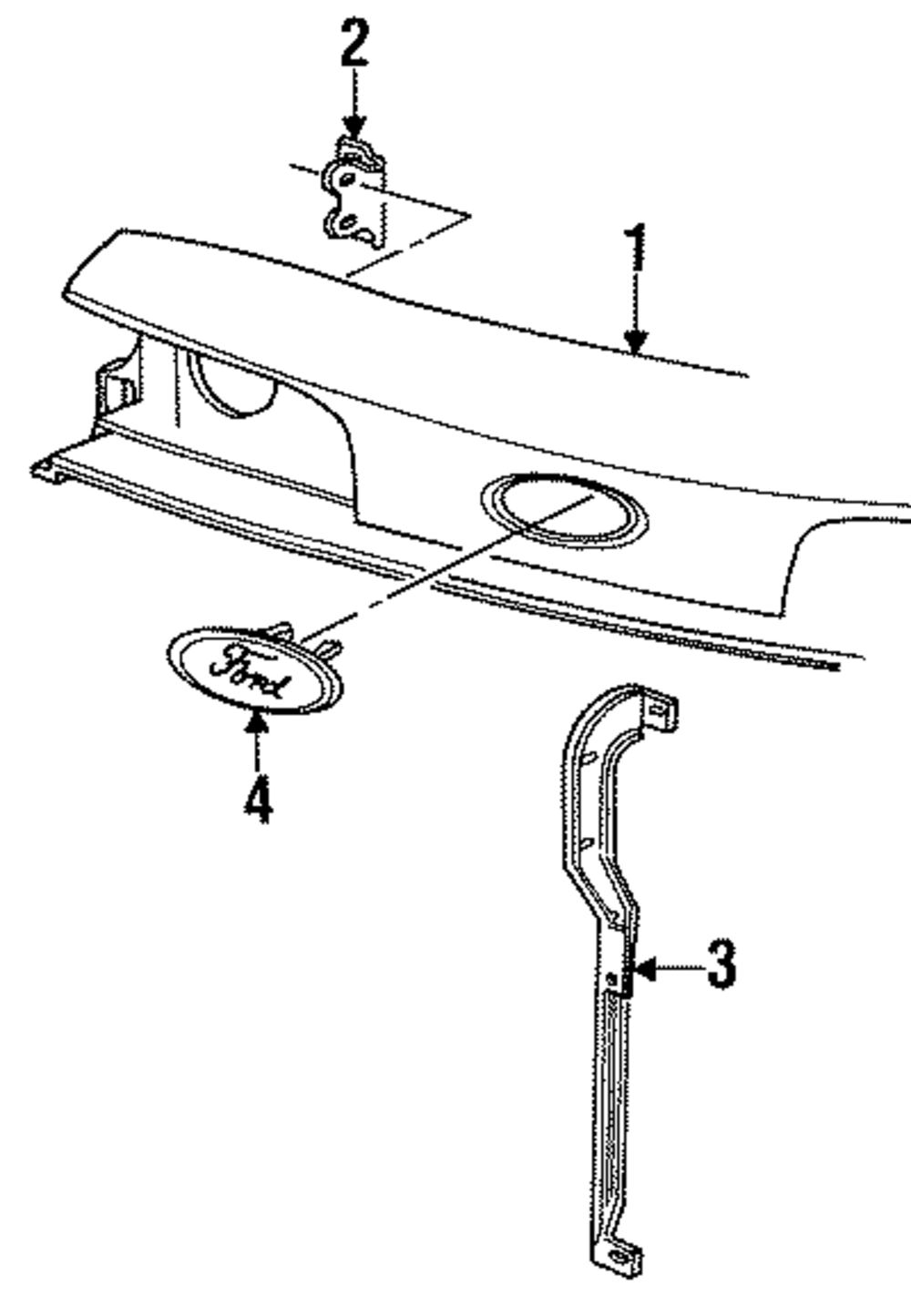 2
1
Ford
4
3