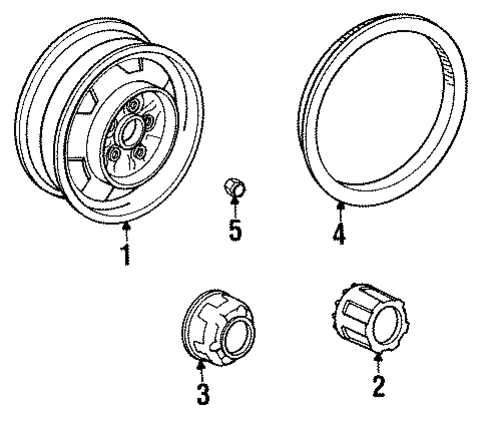 1
5
4
3
2