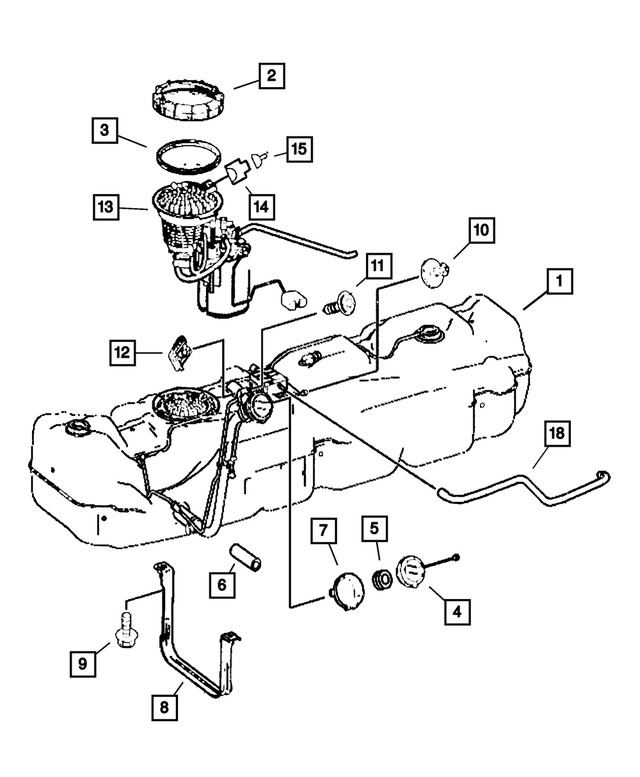 2
3
15
13
14
10
11
1
12
18
7
5
6
4
9
8