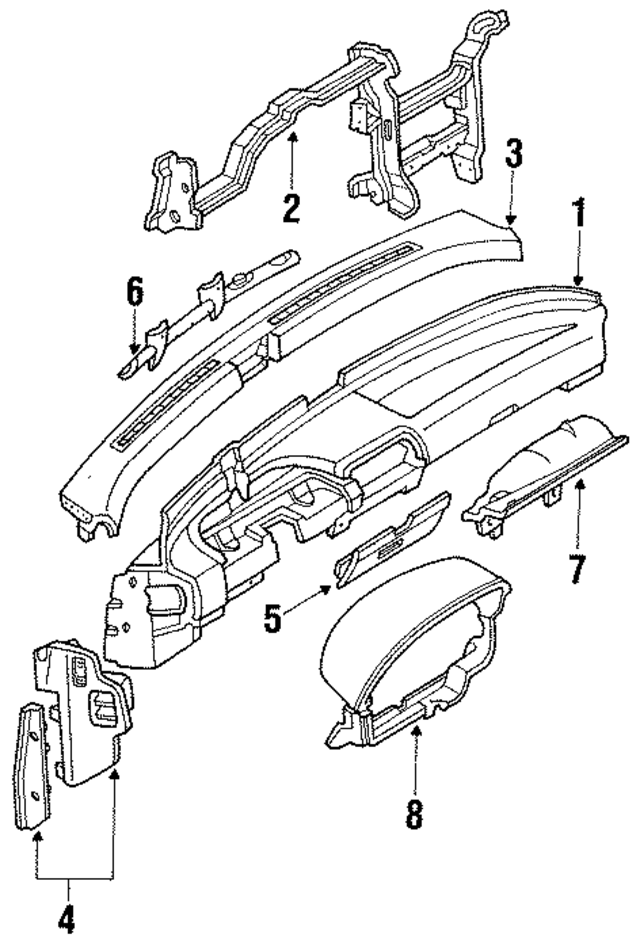 2
3
1
6
7
5
8
4