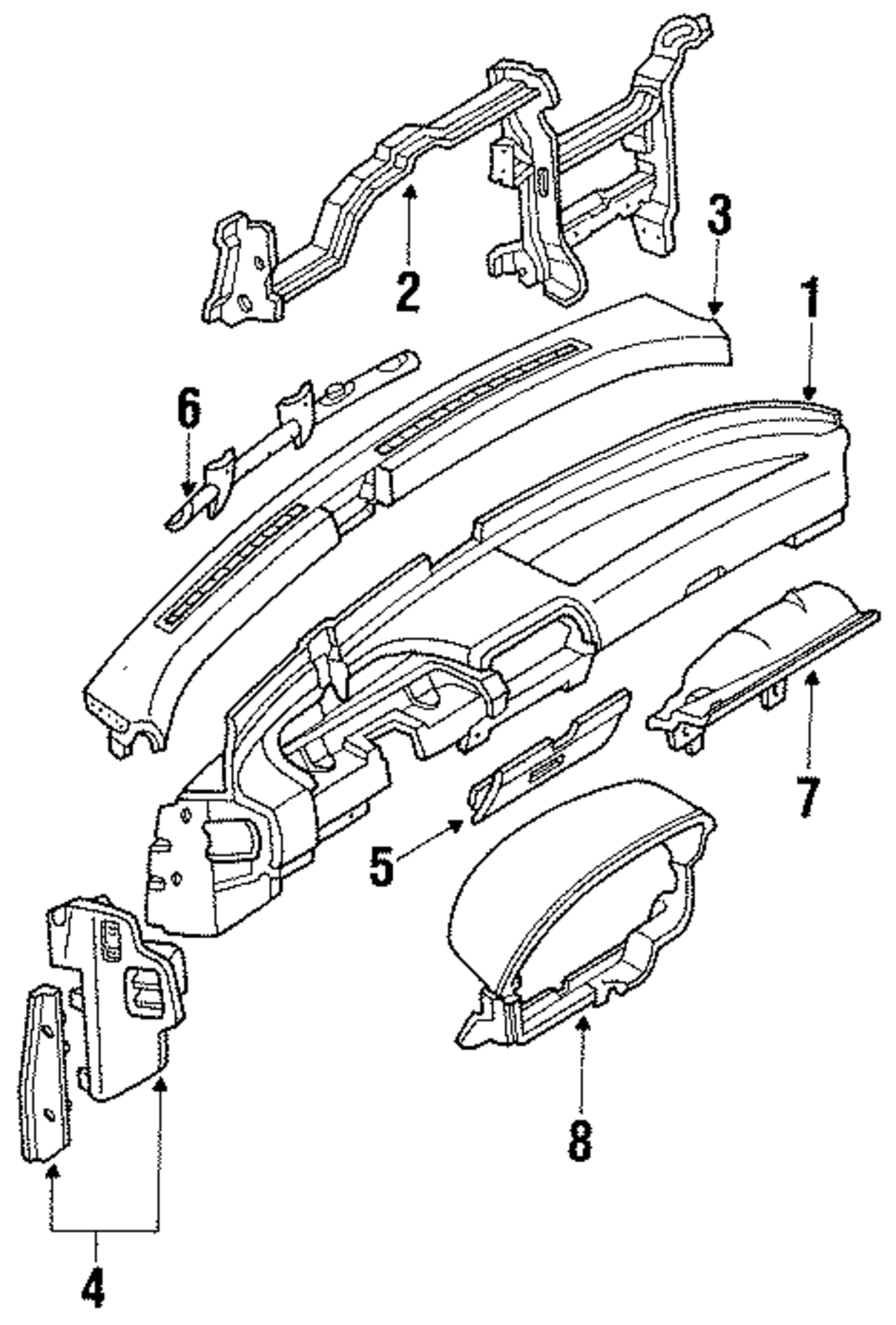 2
3
1
6
7
5
8
4