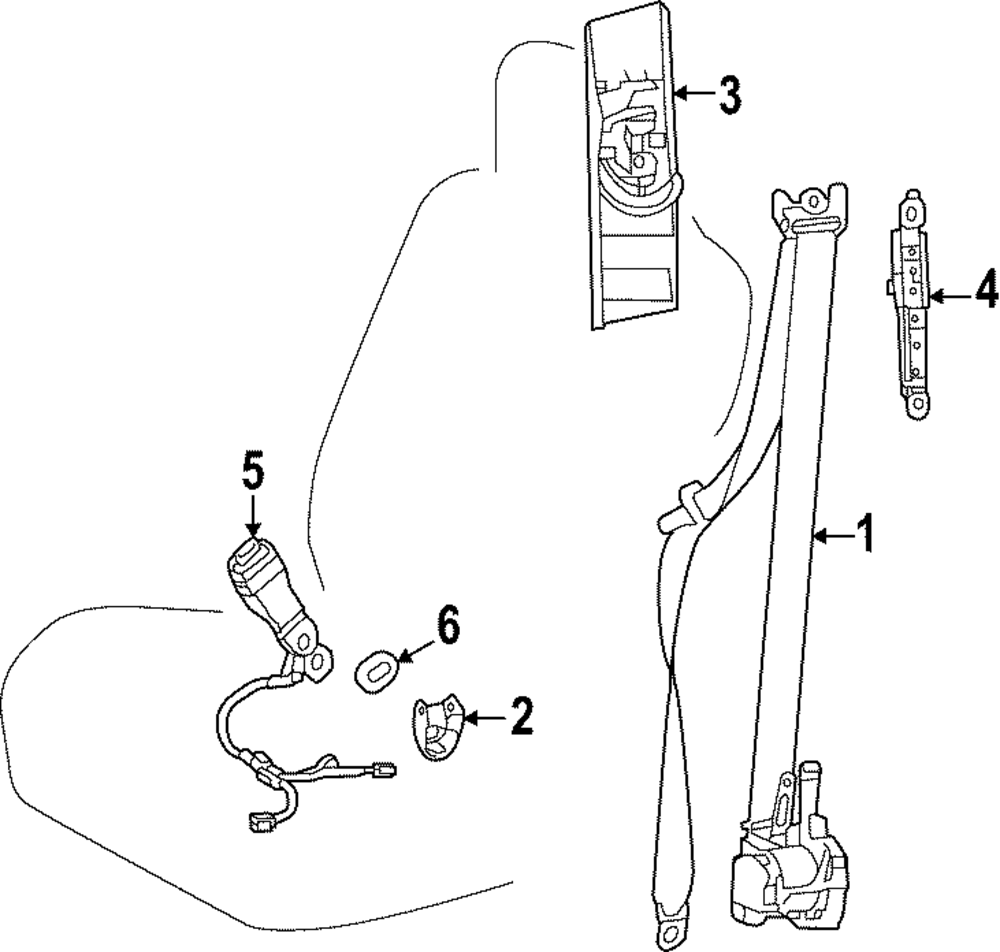 3
4
5
1
6
2