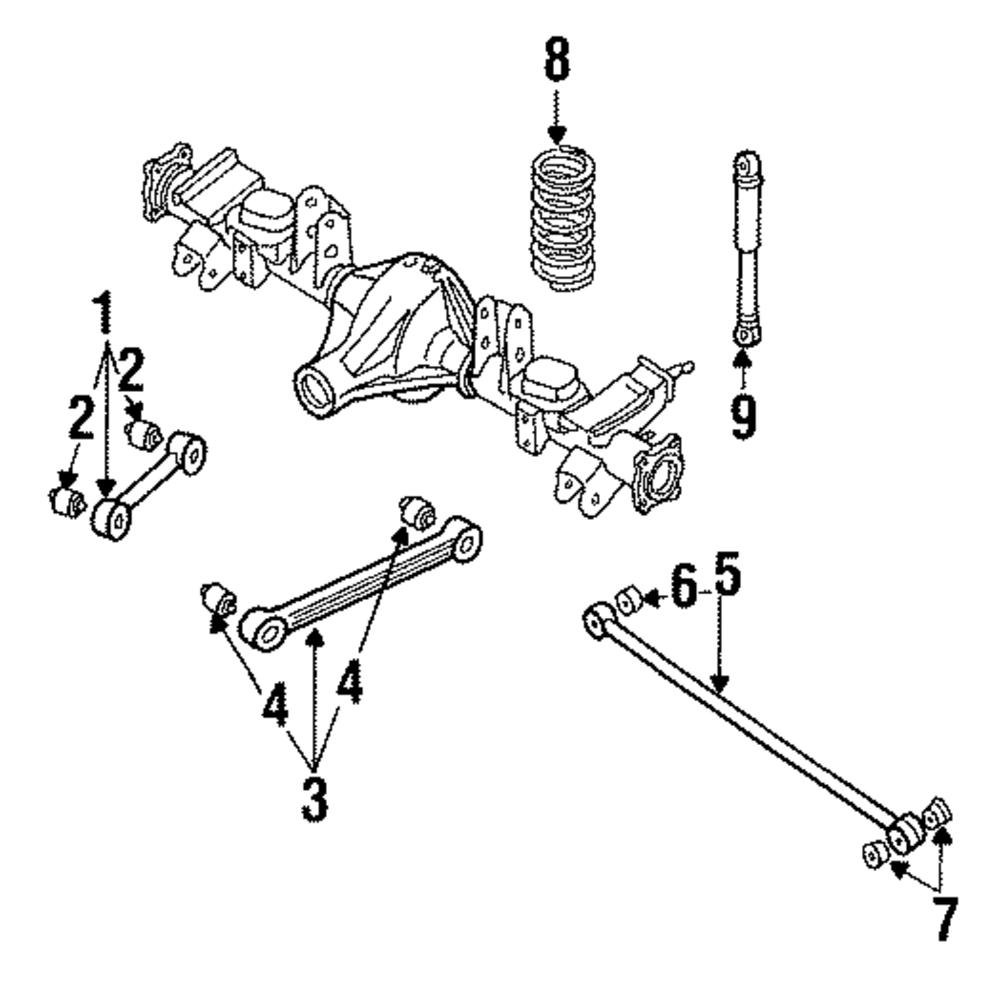 8
9
1
2
2
6
5
4
4
3
7