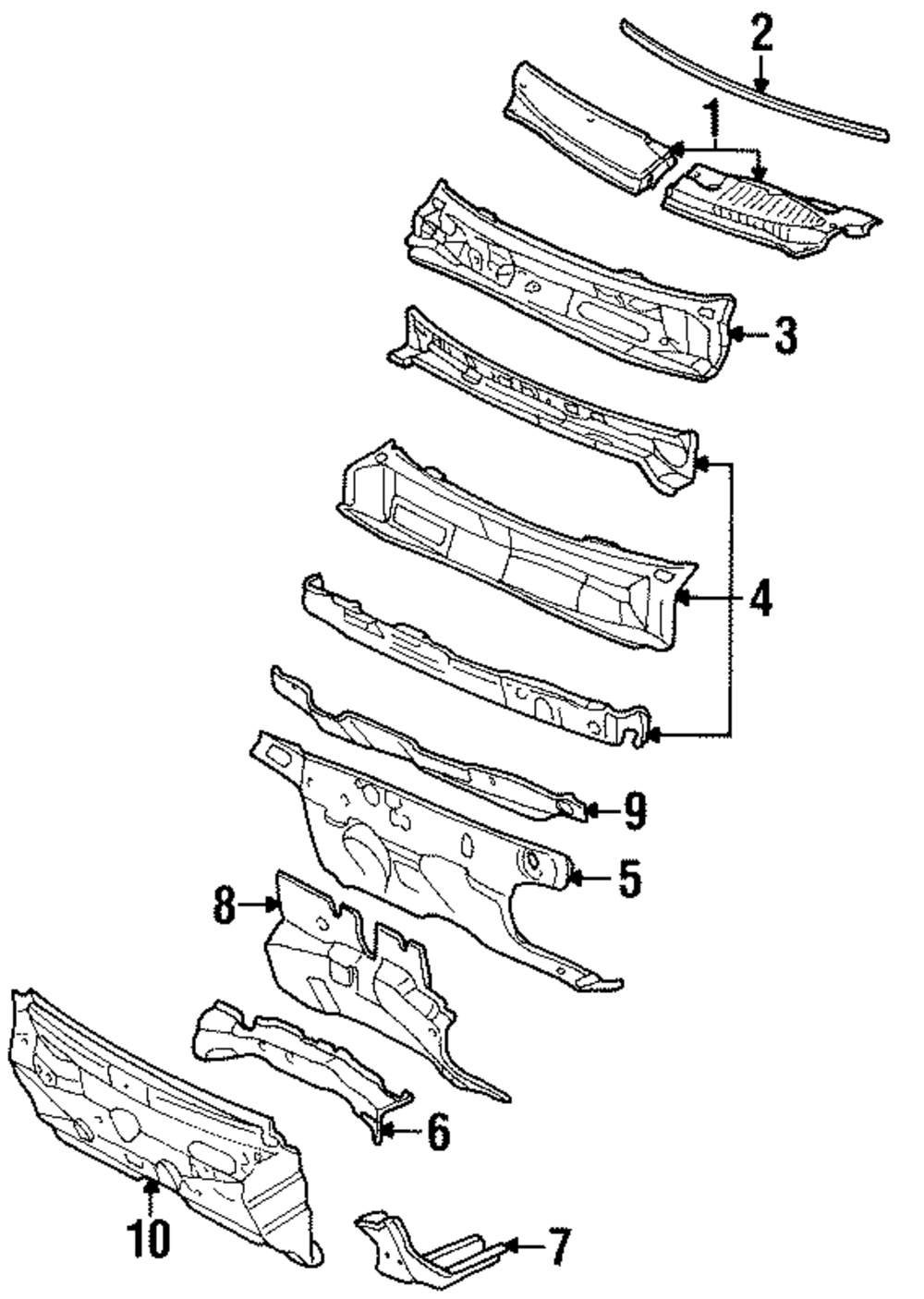 2
1
3
4
9
5
8
6
10
7