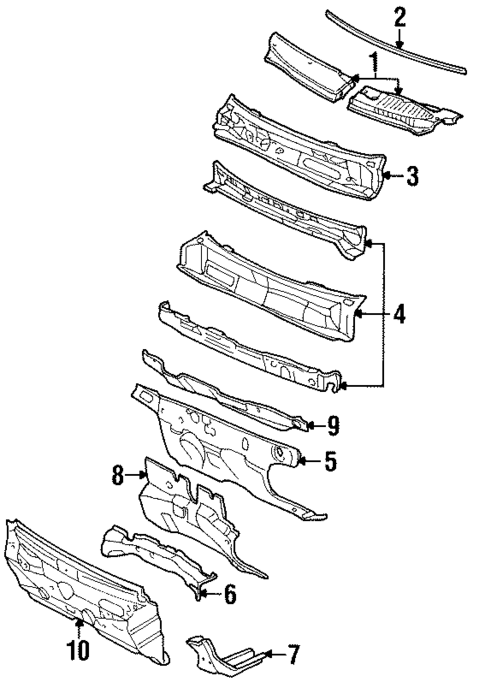 2
1
3
4
9
5
8
6
10
7