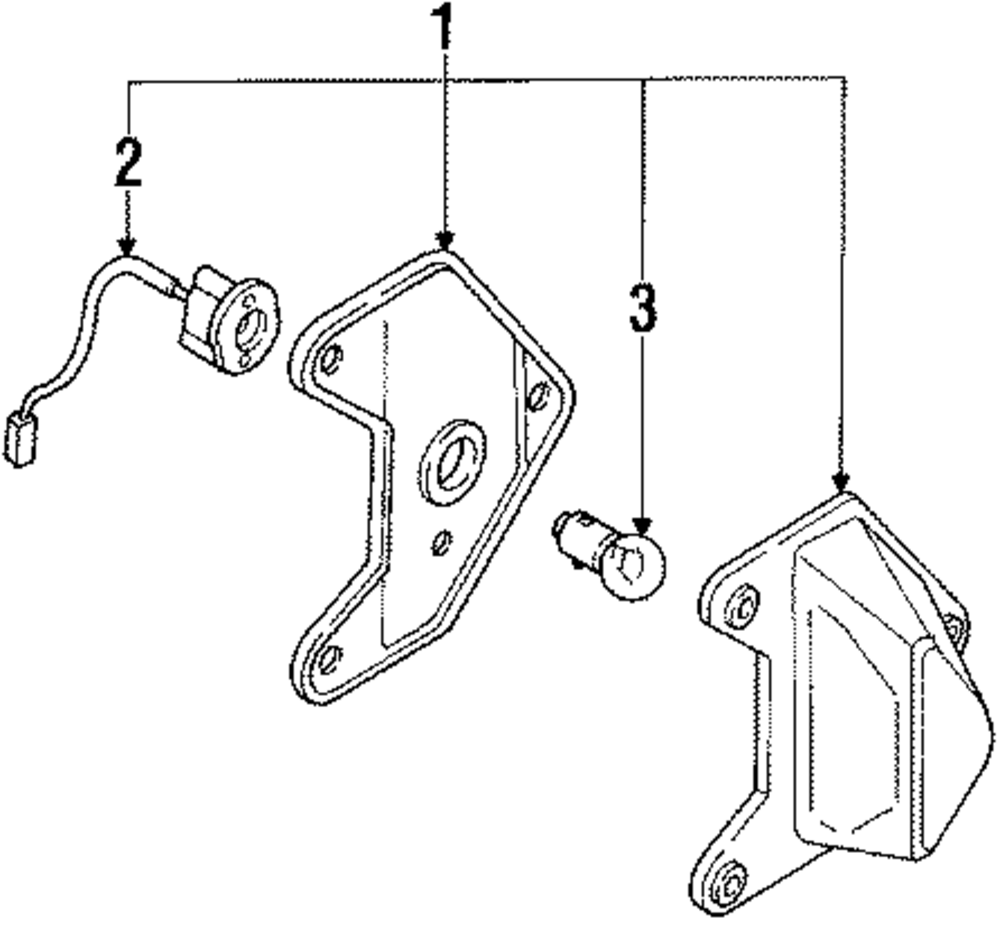 1
2
3