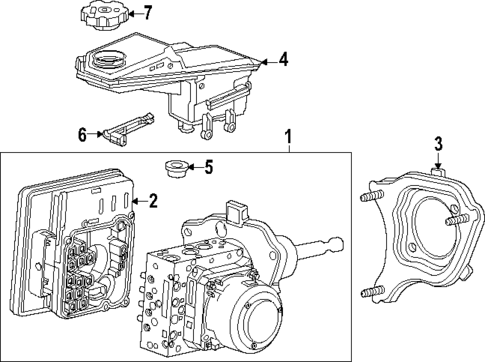 7
4
6
1
3
5
2