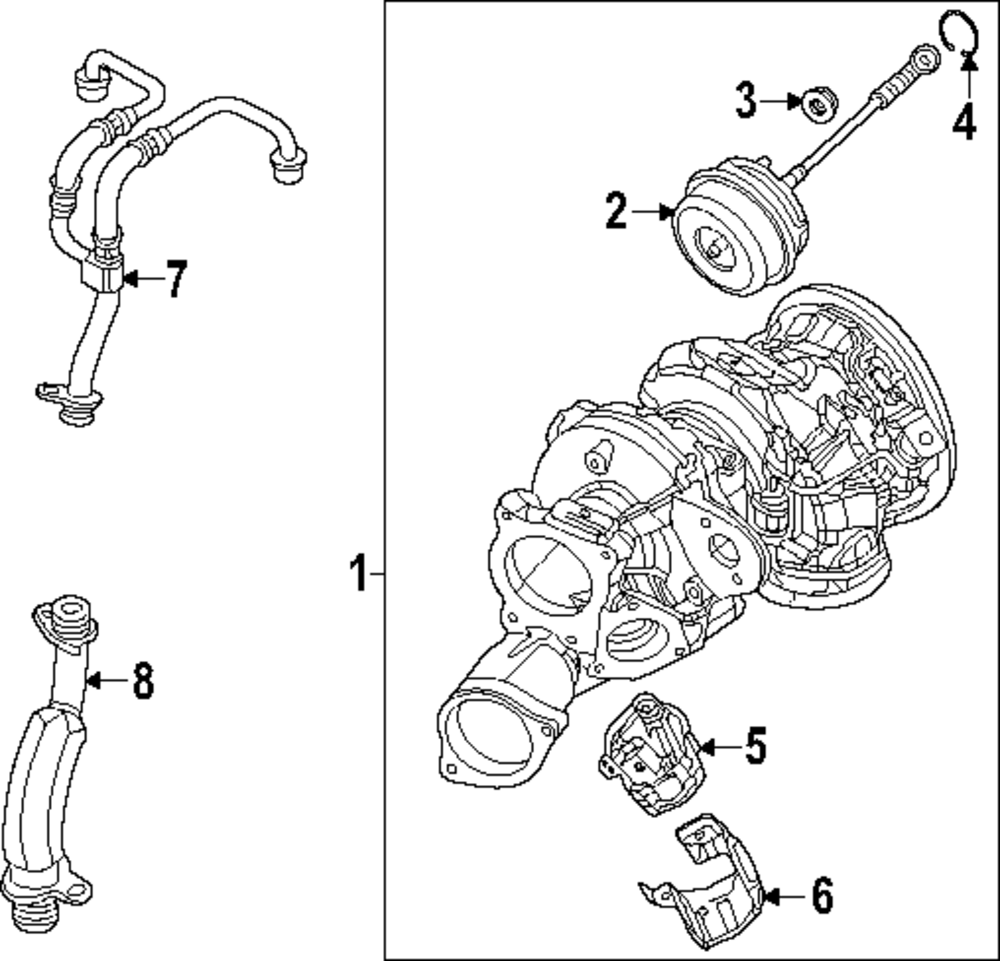 3
4
2
7
1
8
5
6