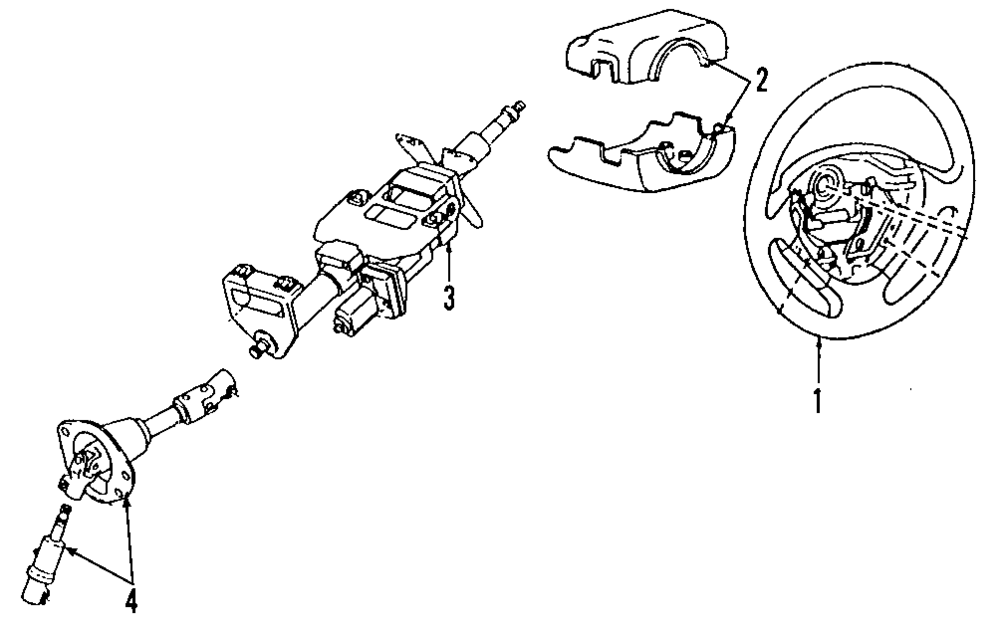 2
3
1
4