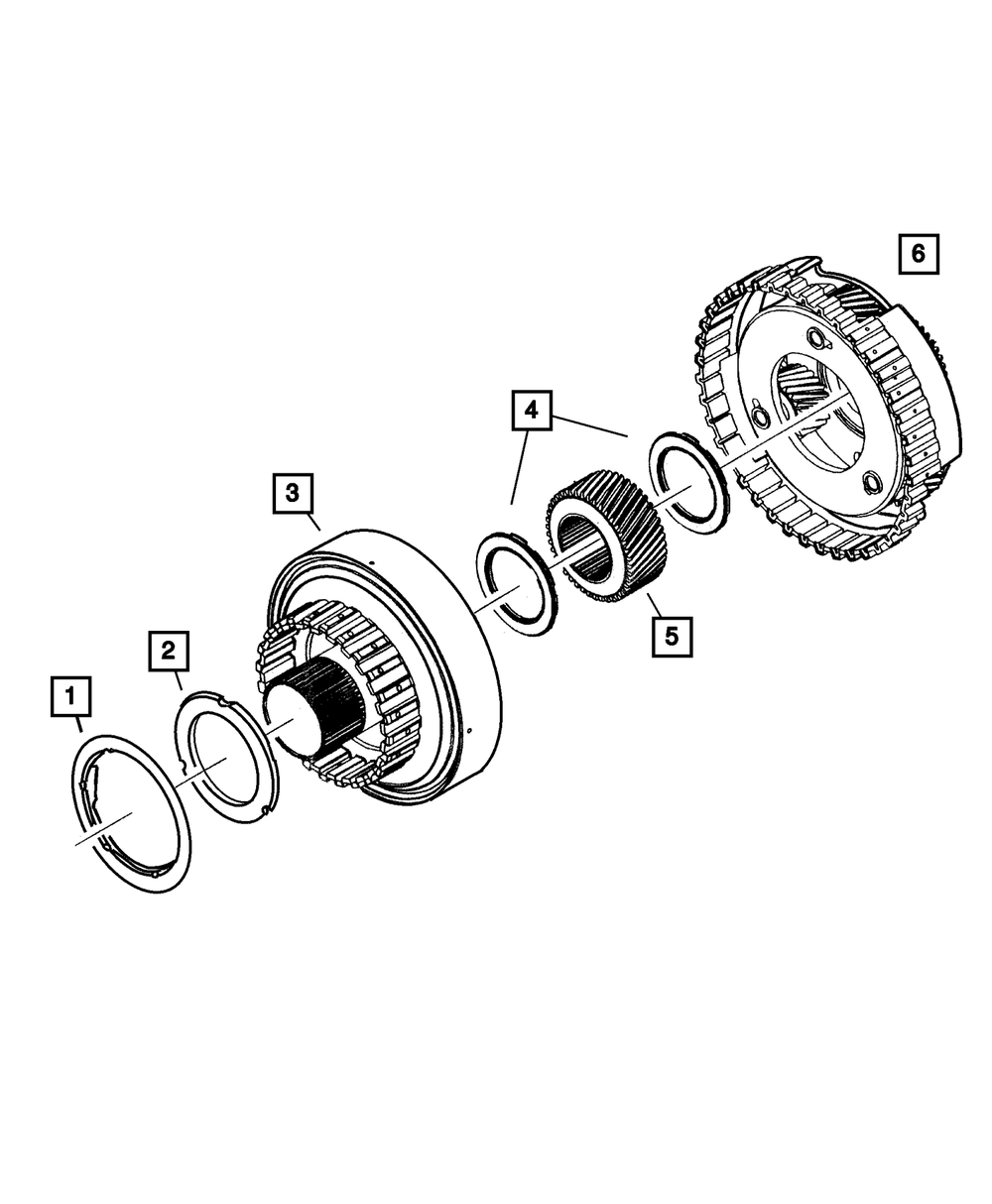 6
4
3
5
2
1