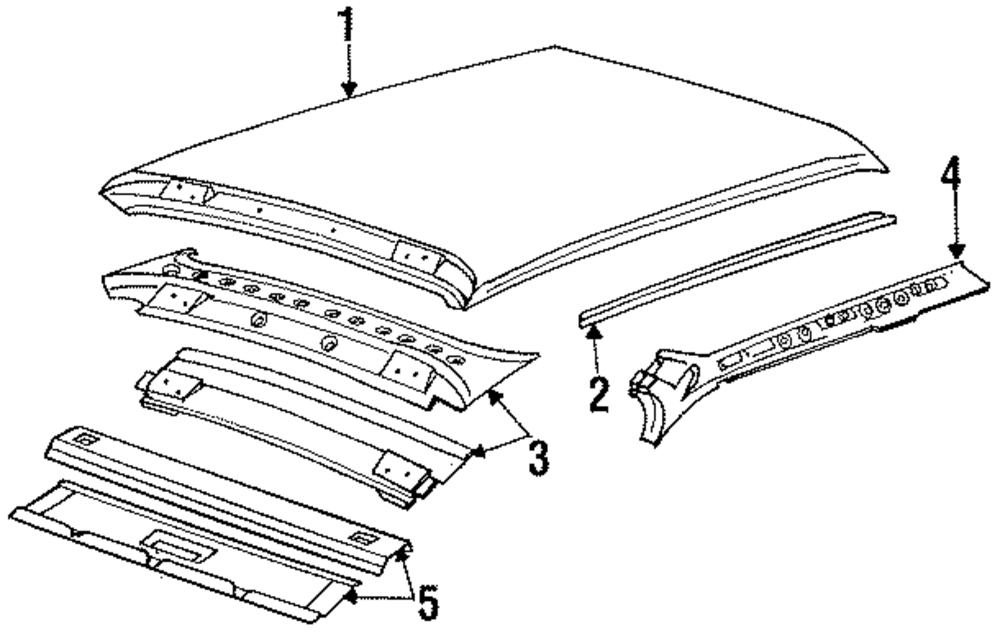 1
4
2
3
5