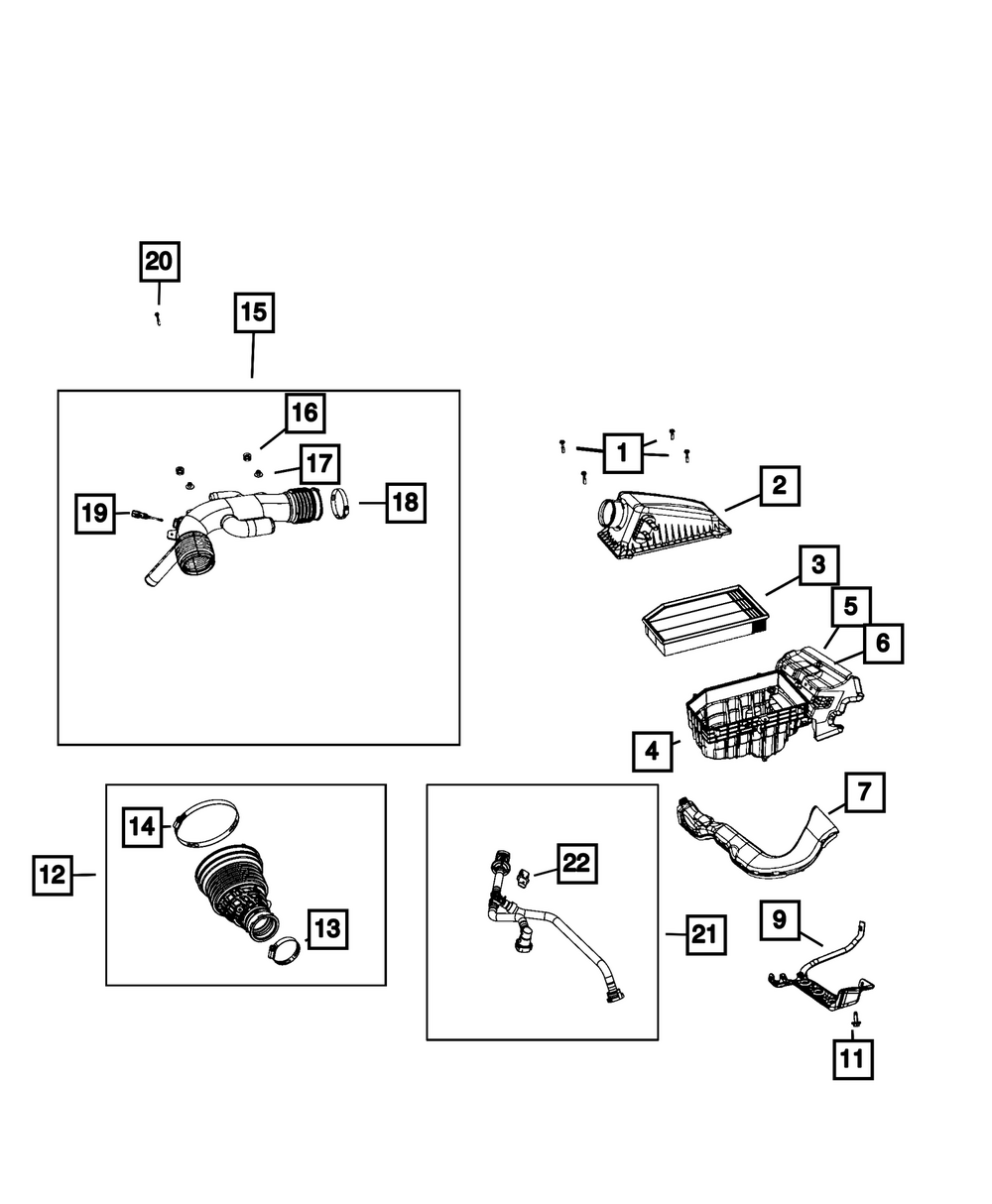 20
15
16
17
19
18
1
2
3
5
6
4
7
14
12
13
22
21
9
11