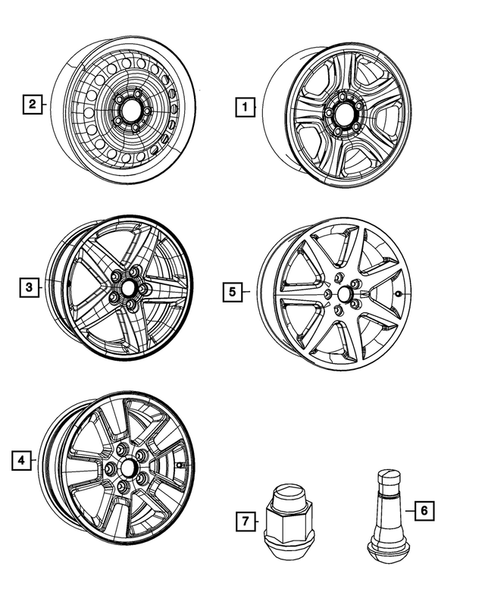 2
1
3
5
4
7
6