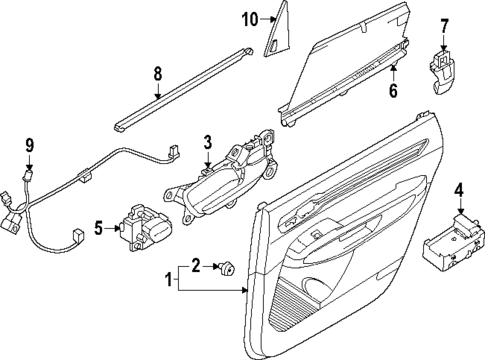 10
7
8
6
9
3
4
5
2
1