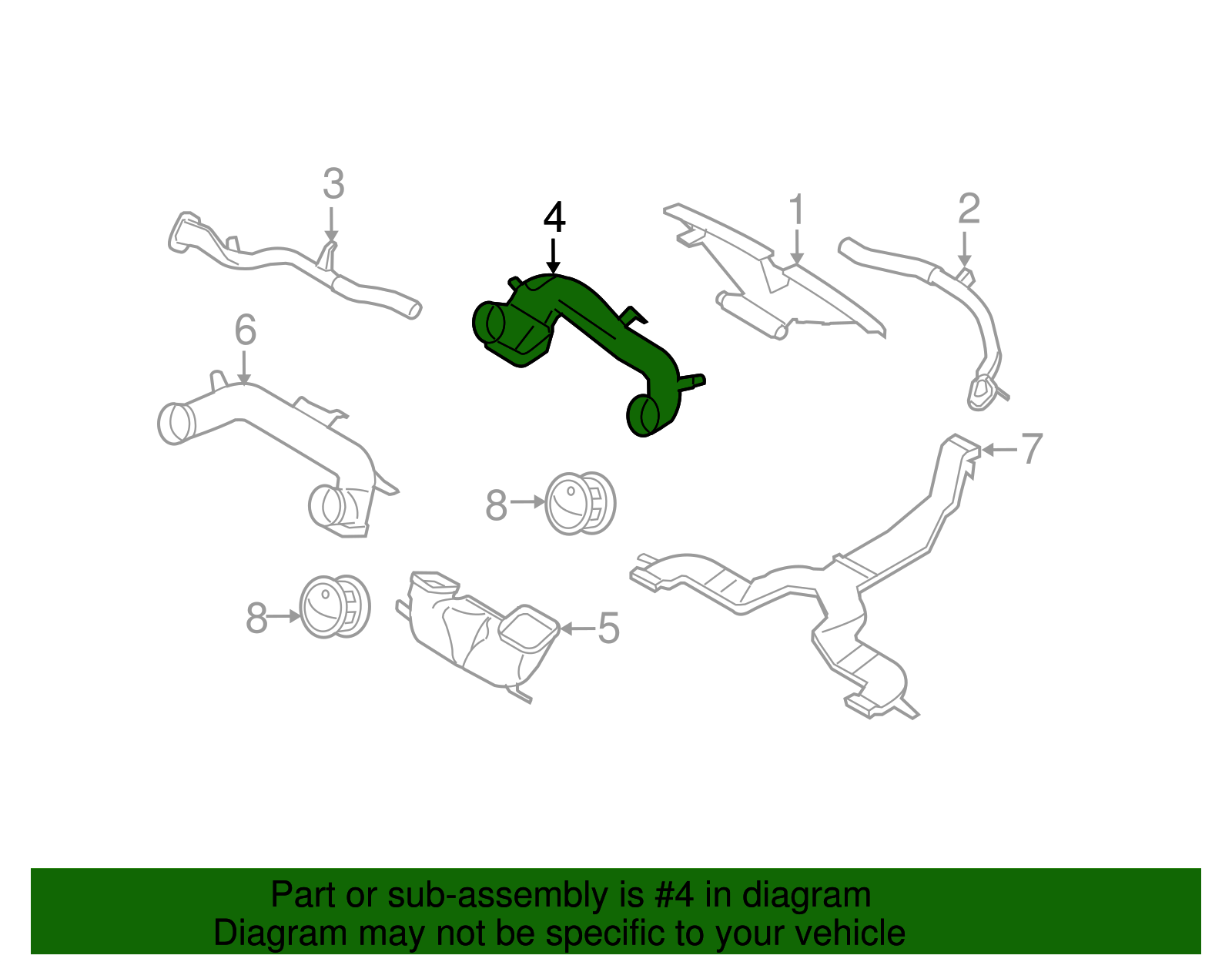 3
4
1
2
6
7
8
8
5

Part or sub-assembly is #4 in diagram
Diagram may not be specific to your vehicle