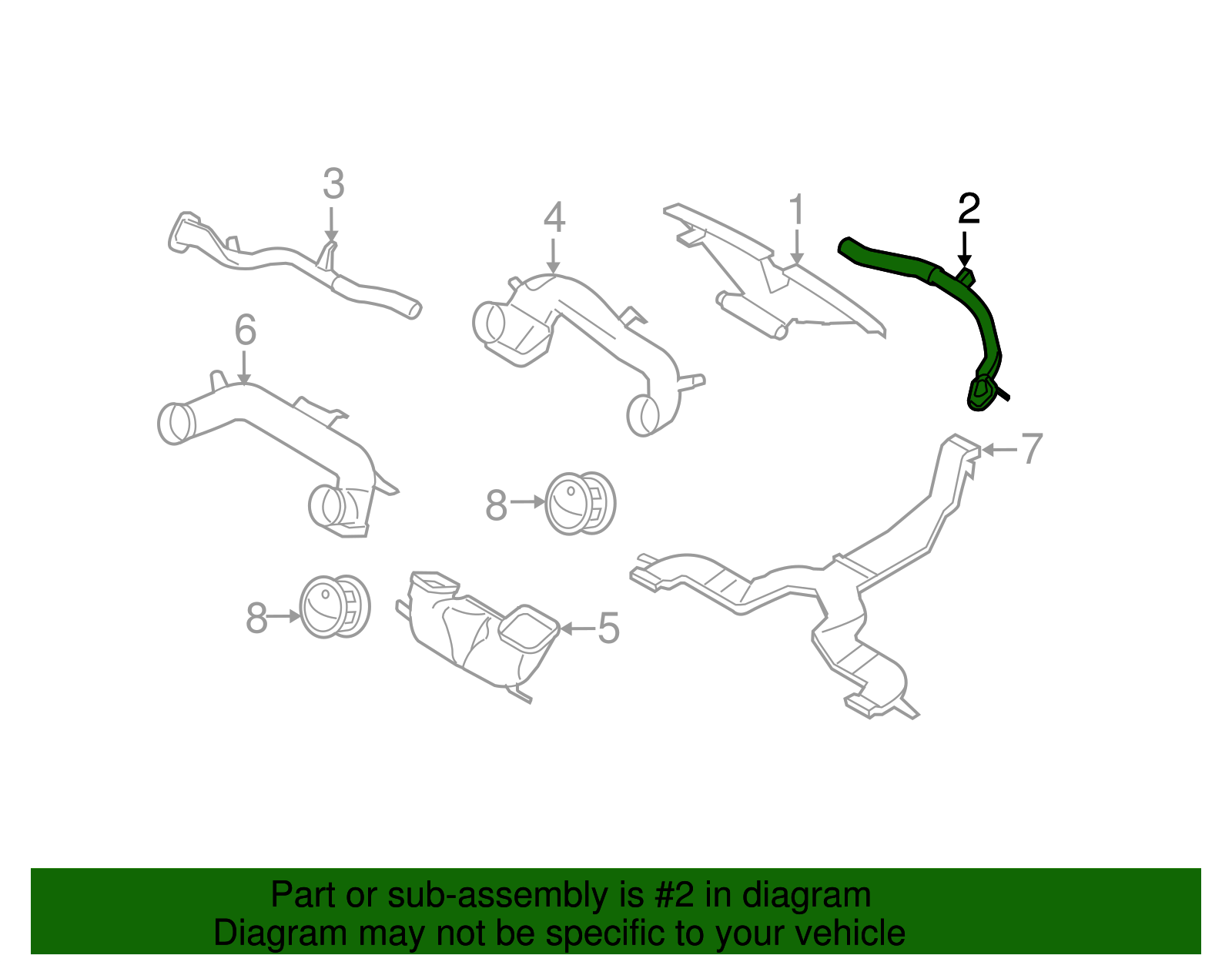 3

4

1

2

6

7

8

8

5

Part or sub-assembly is #2 in diagram
Diagram may not be specific to your vehicle