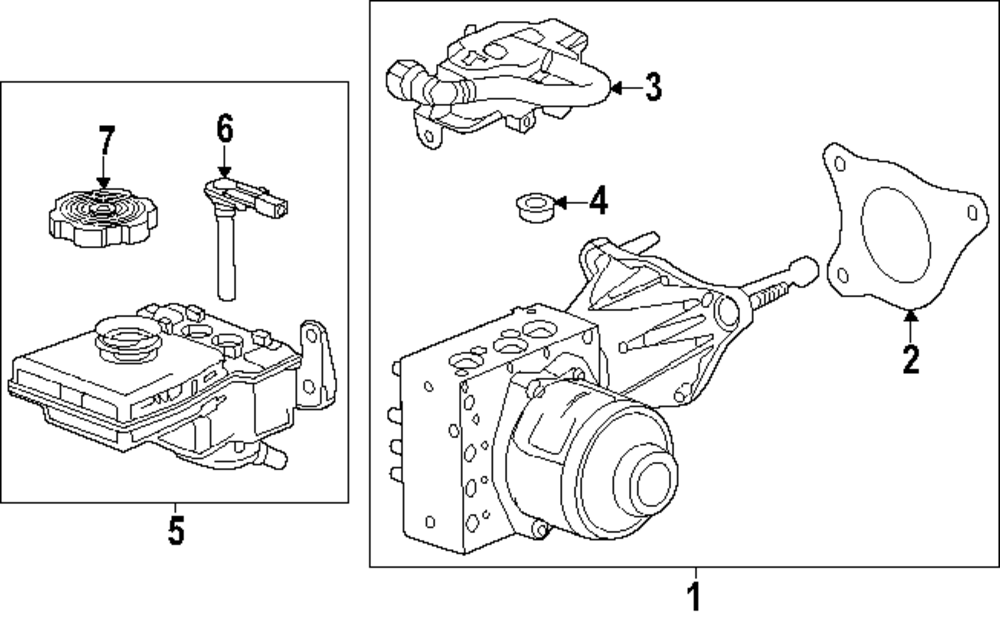 7
6
5
3
4
2
1