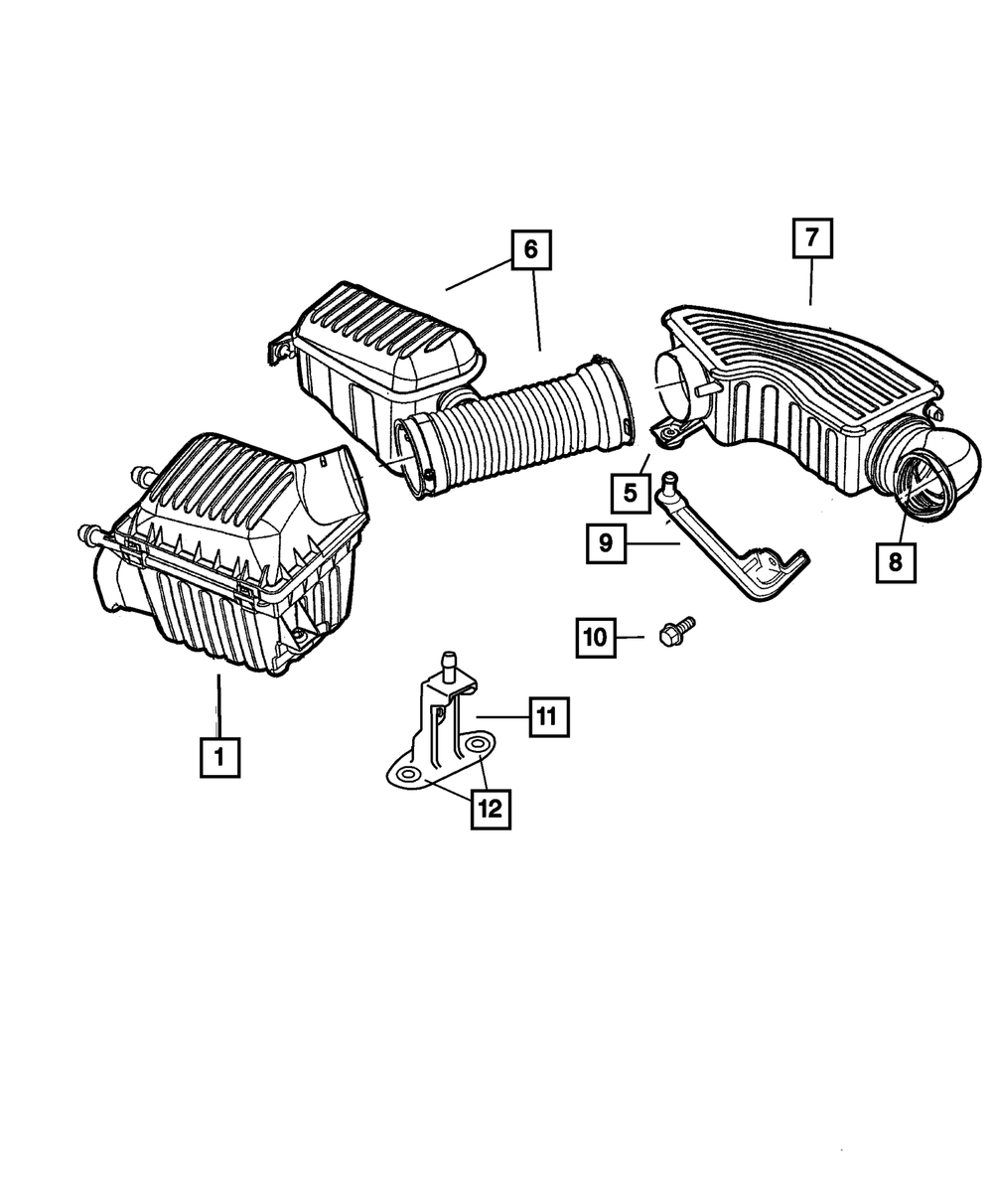 6
7
5
9
8
10
11
1
12