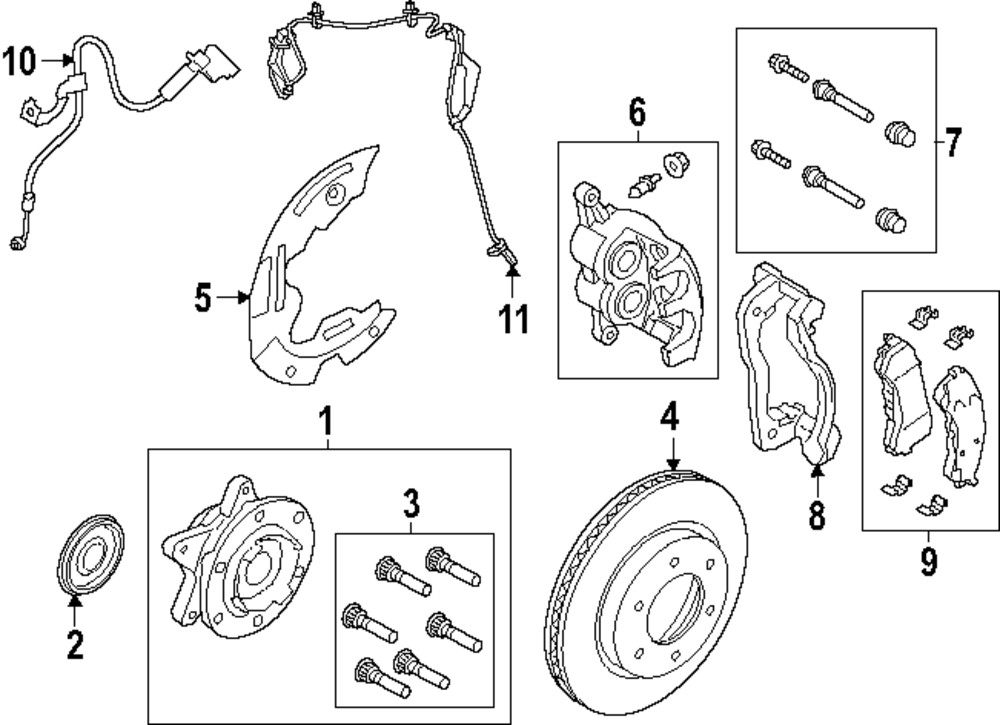 10
6
7
5
11
1
4
3
8
9
2