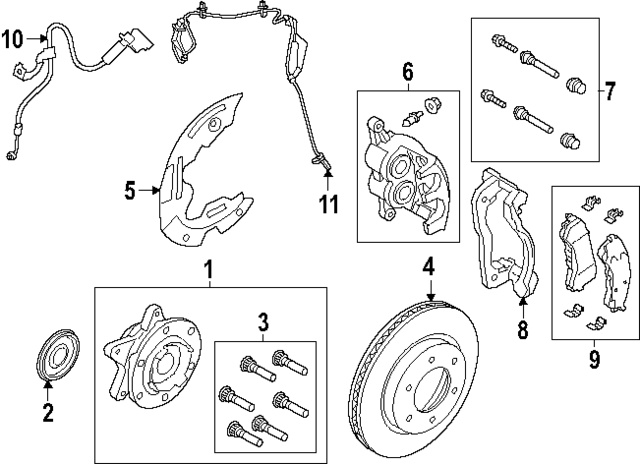 10
6
7
5
11
1
4
3
8
9
2