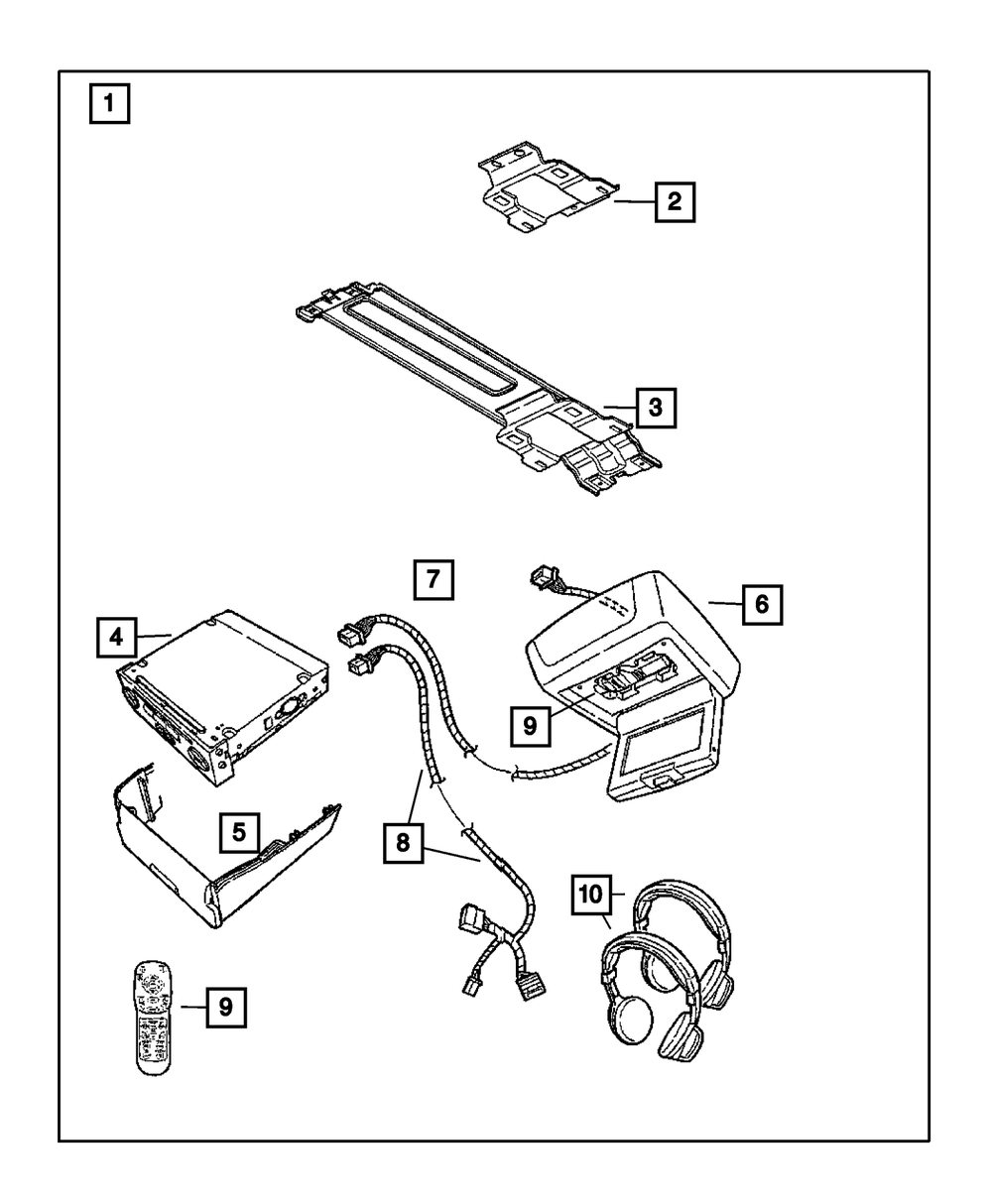 1
2
3
7
6
4
9
5
8
10
9