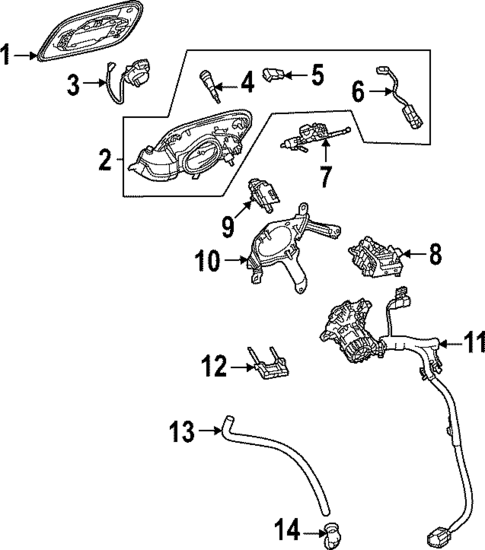 1
3
4
5
6
2
7
9
10
8
11
12
13
14