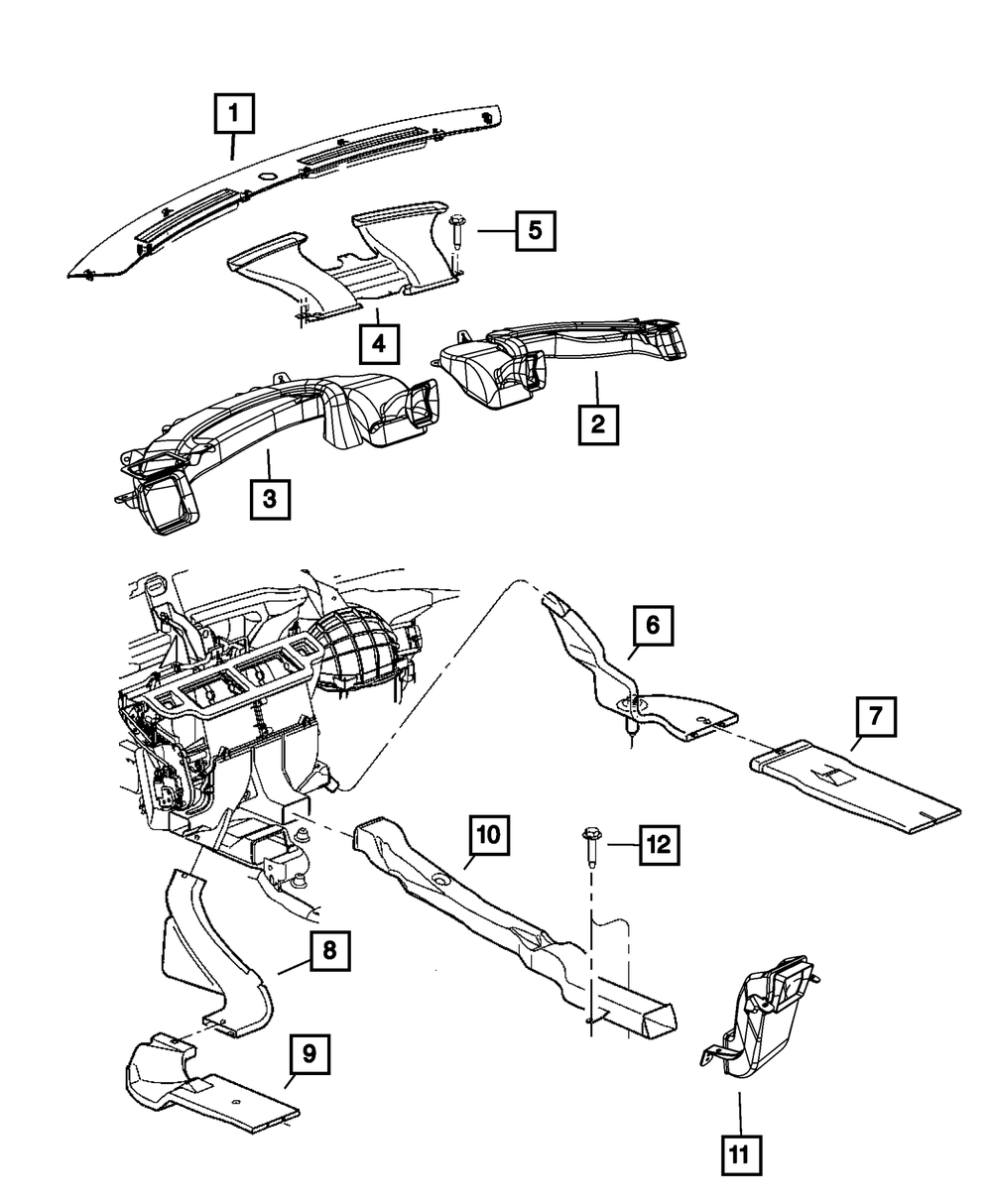 1
5
4
2
3
6
7
10
12
8
9
11