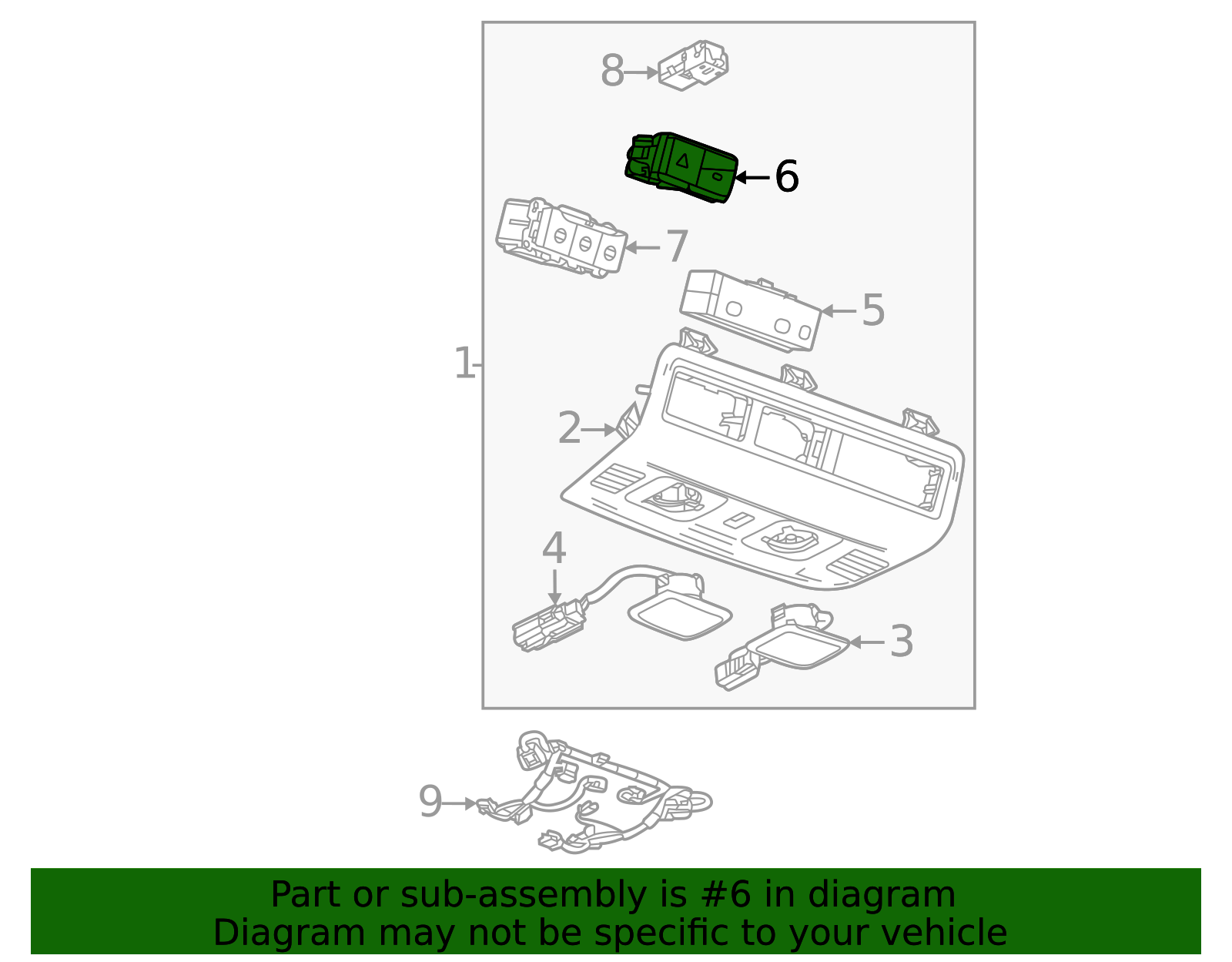 8
6
7
5
1
2
4
3
9
Part or sub-assembly is #6 in diagram
Diagram may not be specific to your vehicle