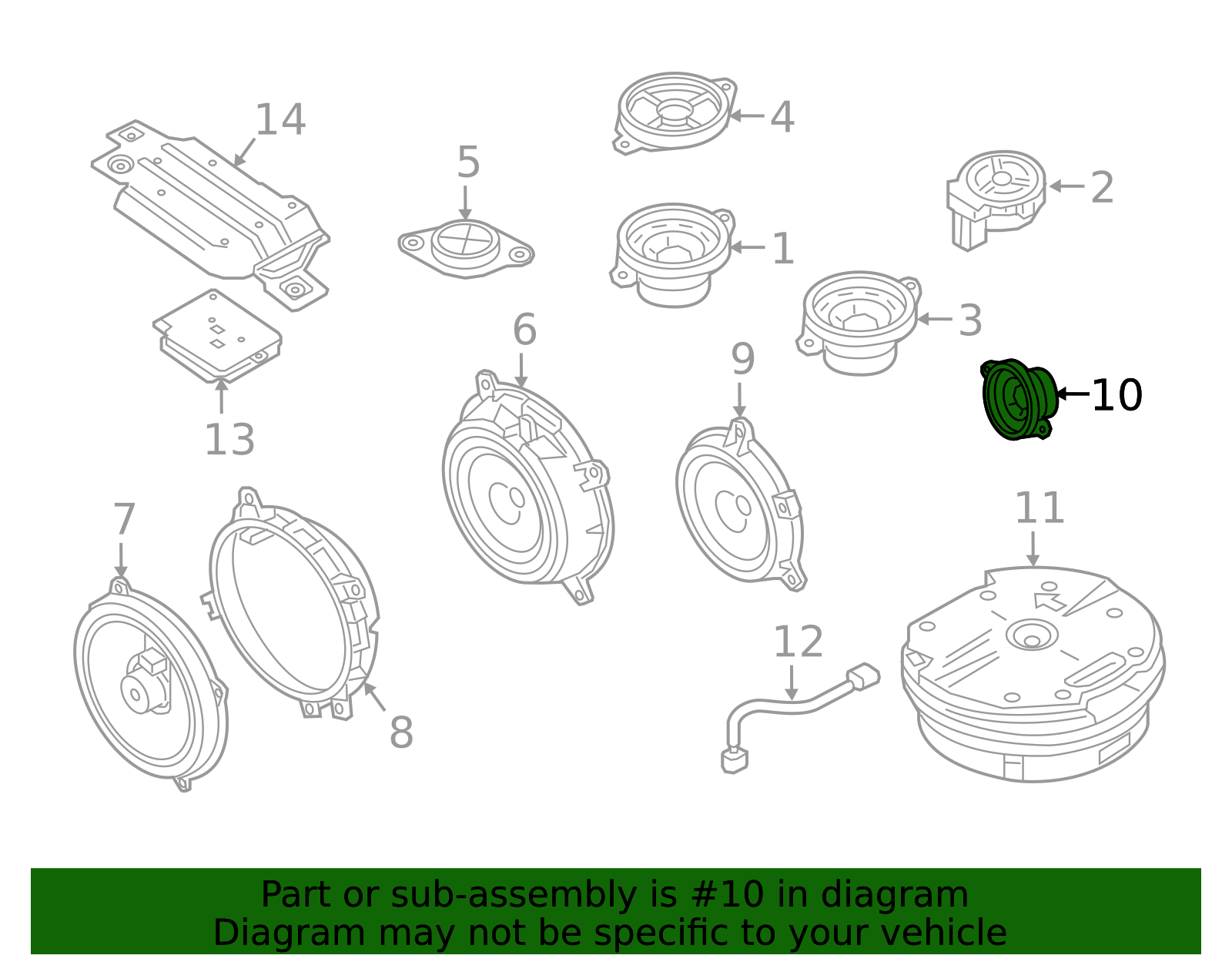 14
4
5
2
1
3
6
9
10
13
7
11
12
8

Part or sub-assembly is #10 in diagram
Diagram may not be specific to your vehicle