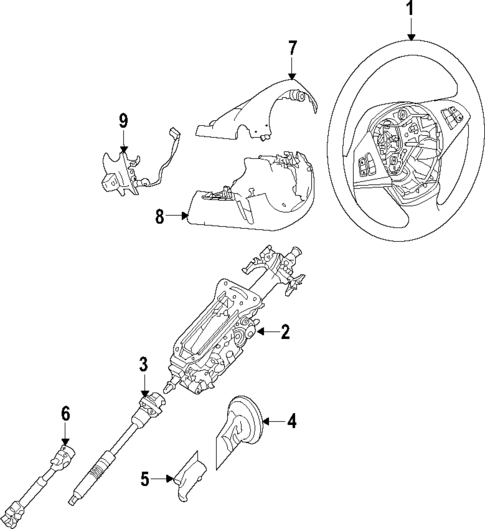 1
7
9
8
2
3
6
4
5