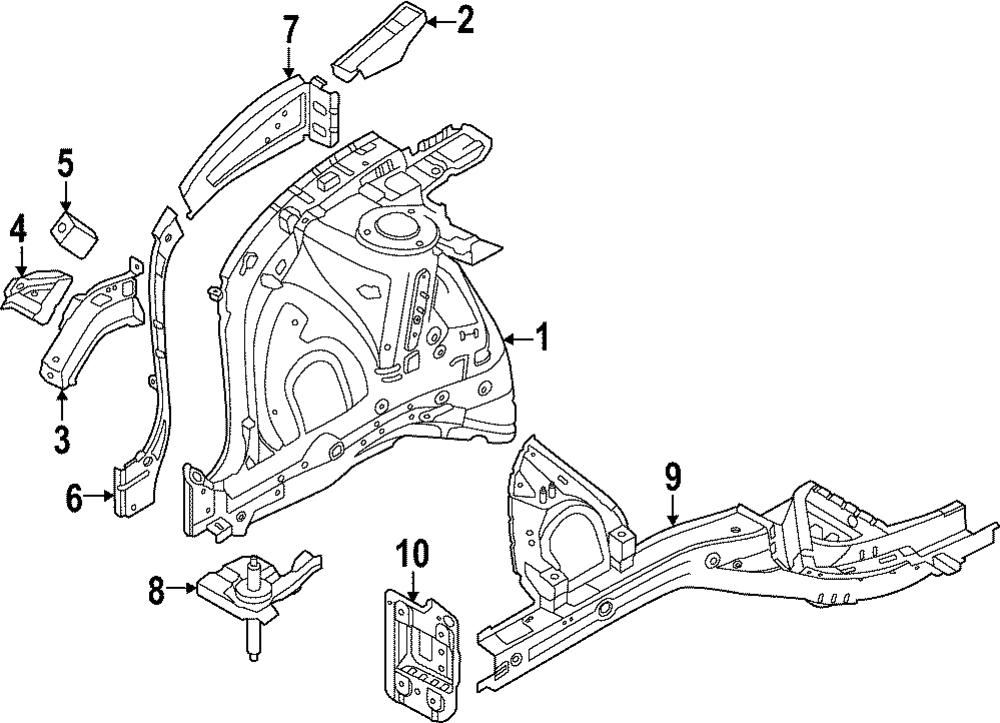 7
2
5
4
1
3
6
9
10
8