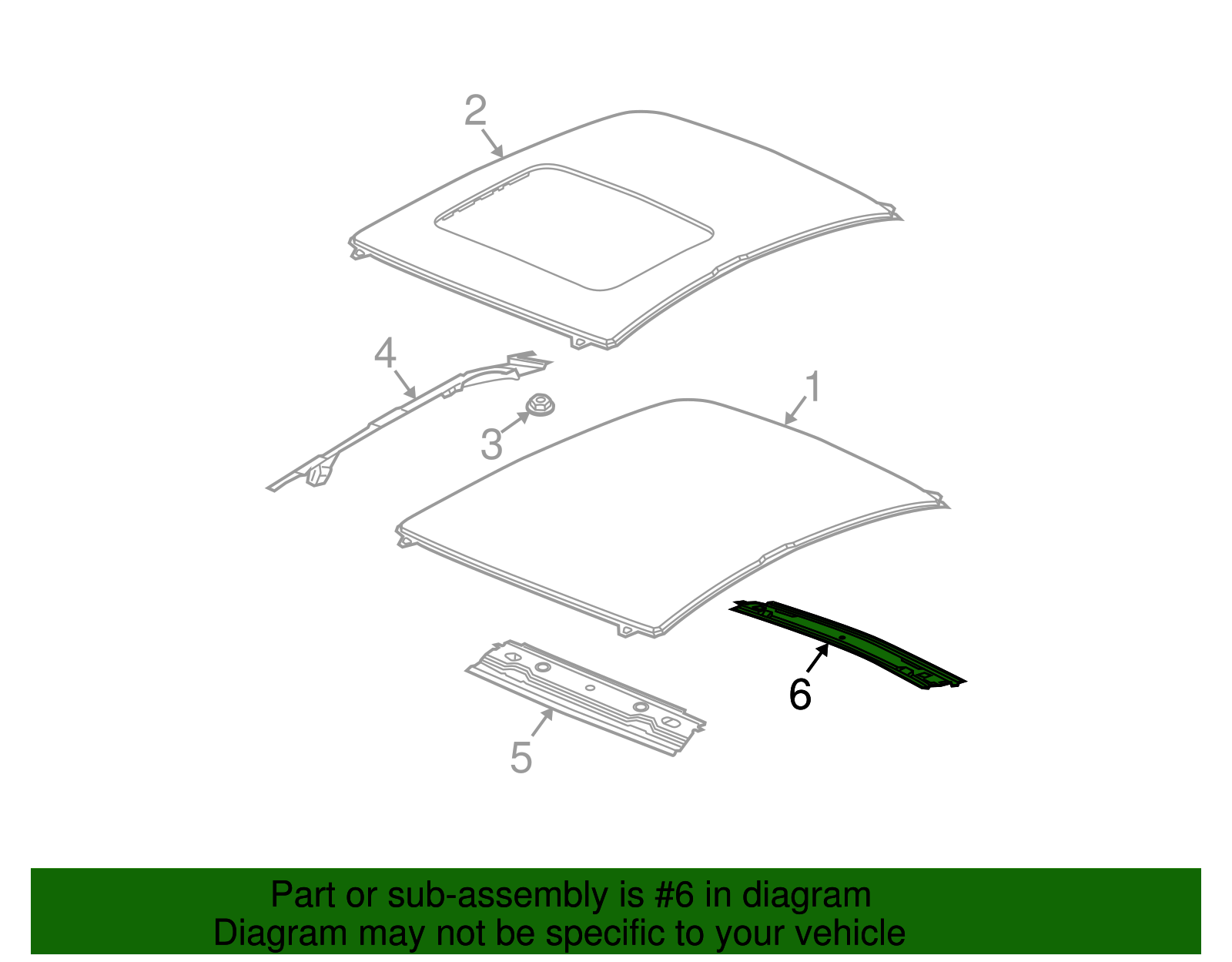 2
4
1
3
6
5

Part or sub-assembly is #6 in diagram
Diagram may not be specific to your vehicle