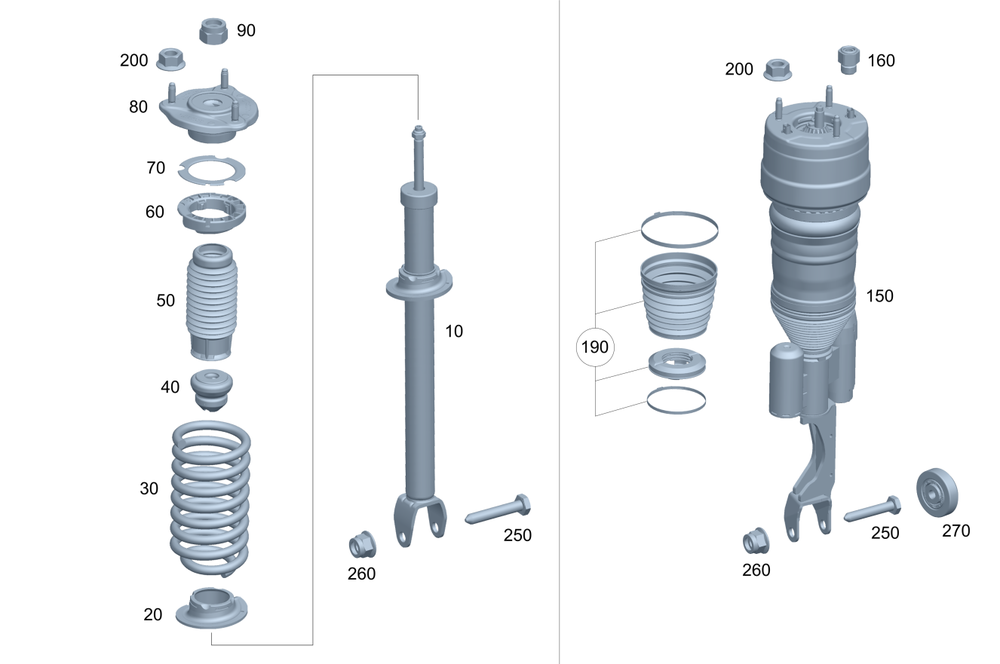 90
200
80
70
60
50
40
30
20
10
250
260
200
160
150
190
250
270
260