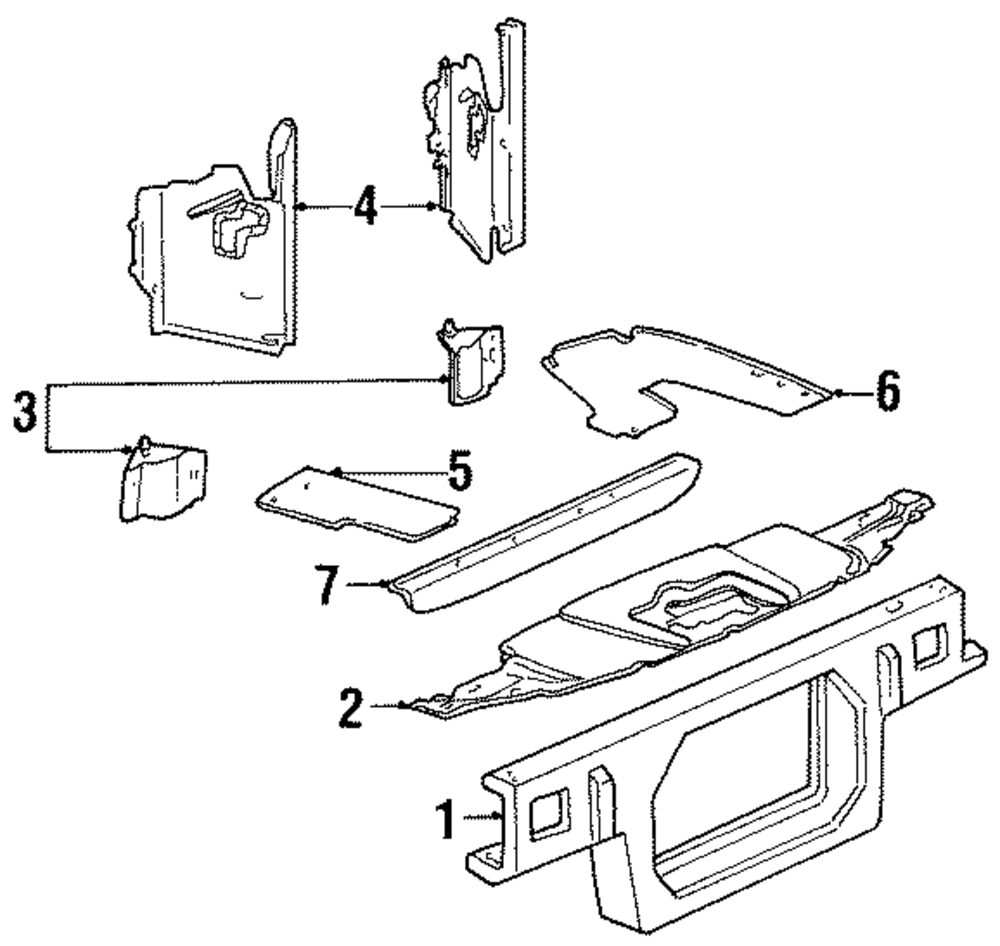 4
3
6
5
7
2
1