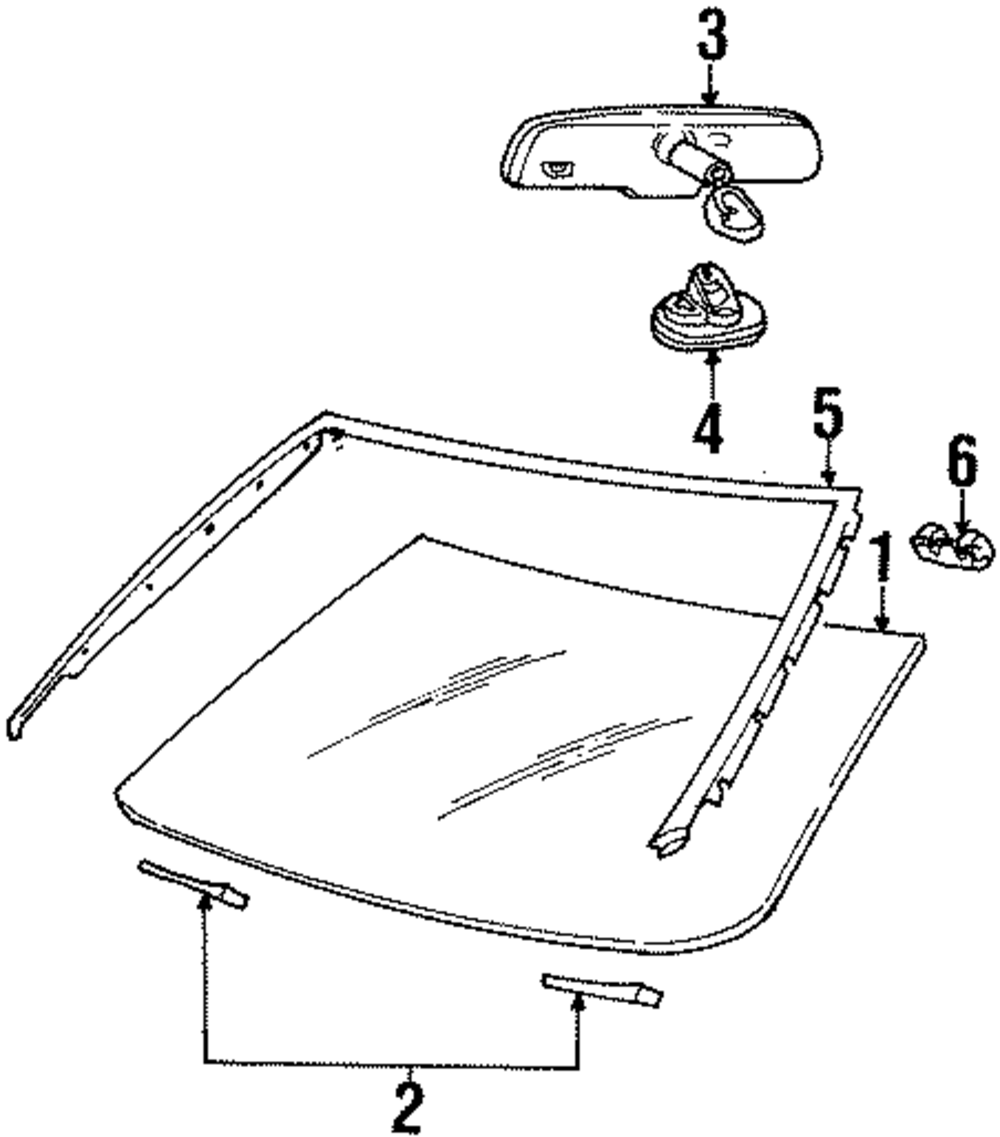 3
4
5
6
1
2