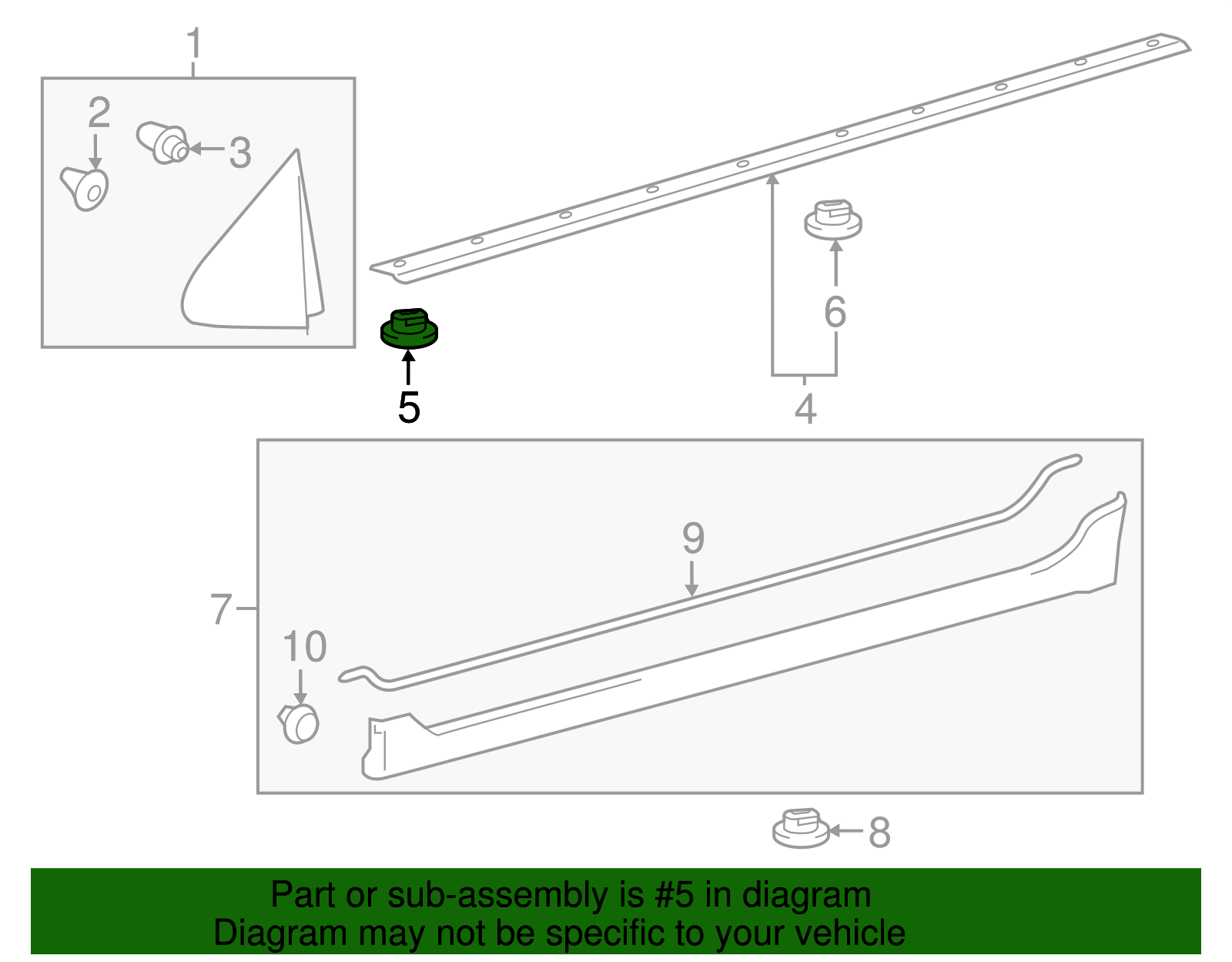 1
2
3
5
6
4
9
7
10
8

Part or sub-assembly is #5 in diagram
Diagram may not be specific to your vehicle