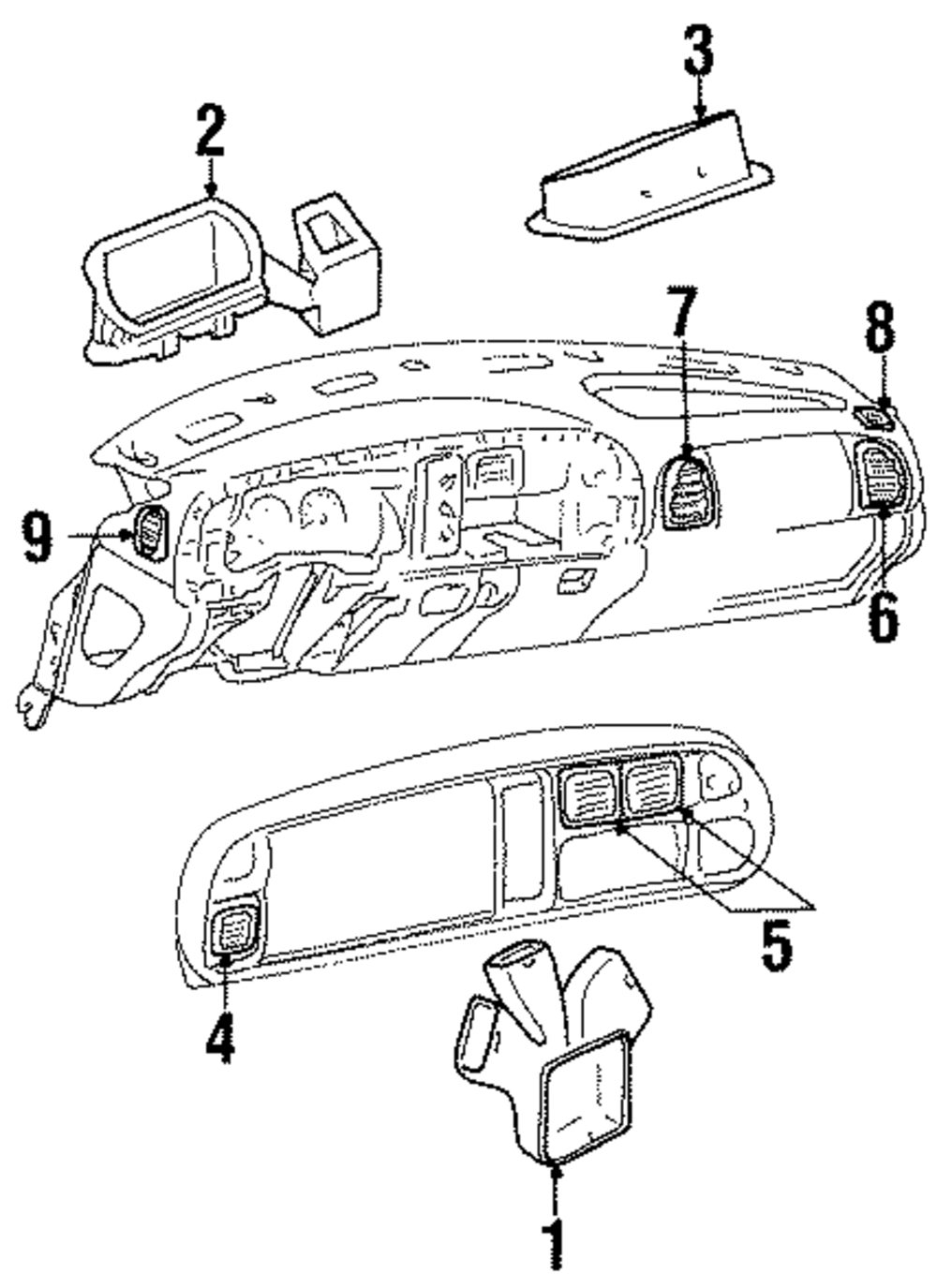 3
2
7
8
9
6
5
4
1