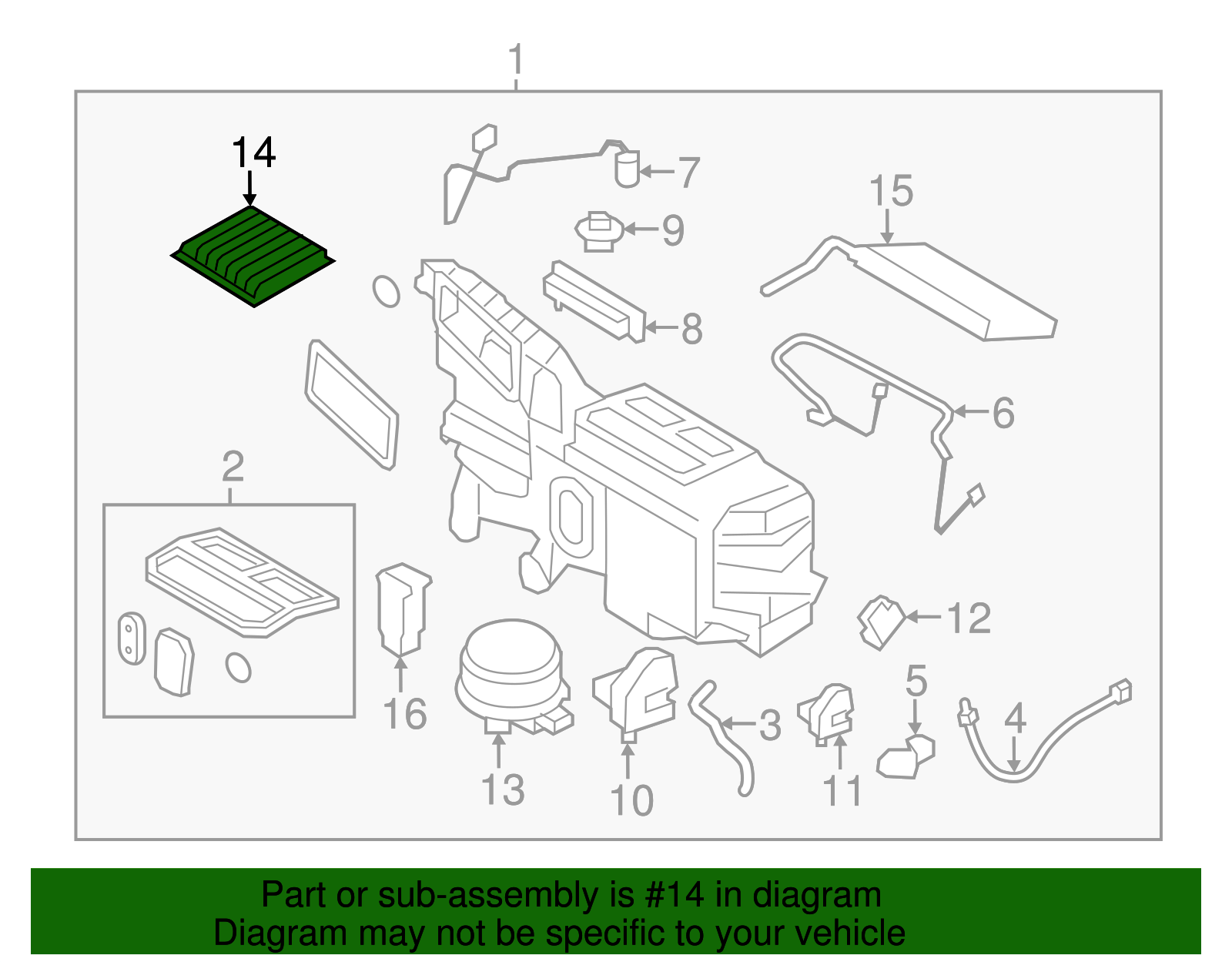 1
14
7
15
9
8
6
2
12
16
5
3
4
13
10
11

Part or sub-assembly is #14 in diagram
Diagram may not be specific to your vehicle