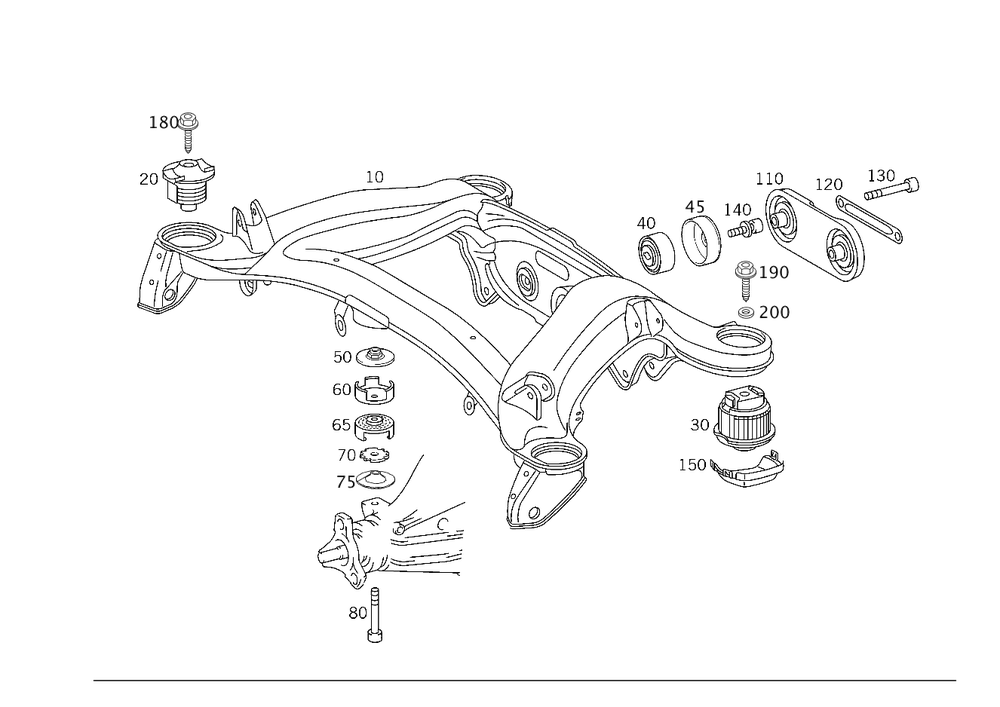 180
20
10
40
45
140
110
120
130
190
200
50
60
65
70
75
30
150
80