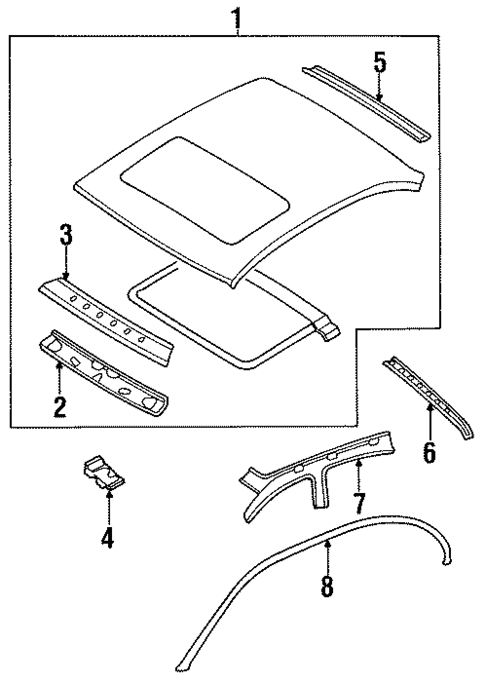 1
5
3
2
6
4
7
8