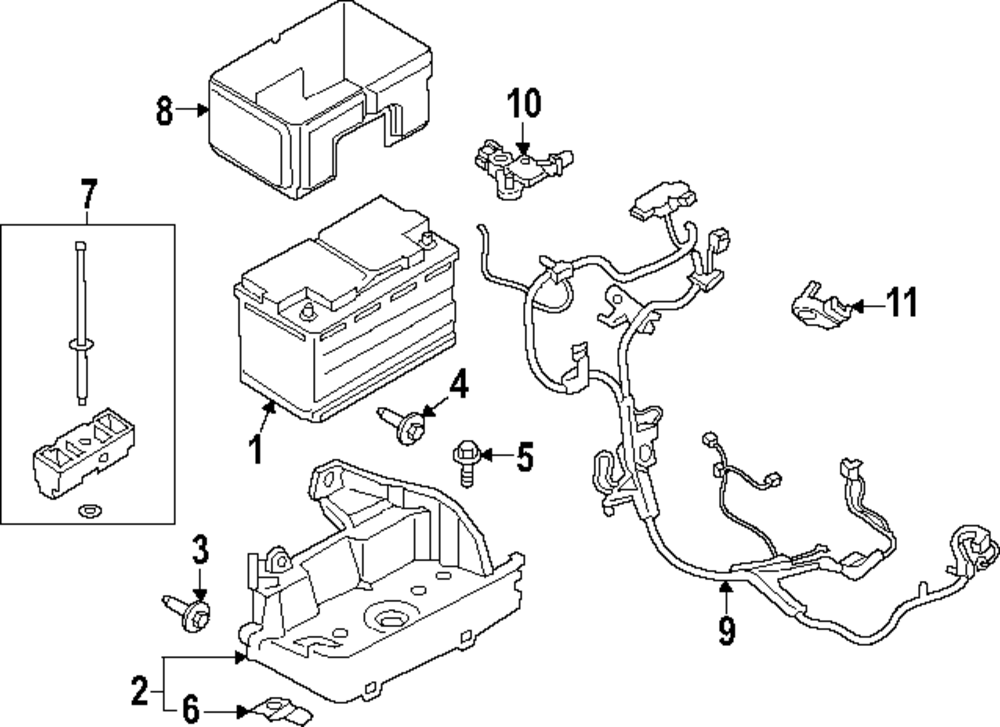 8
10
7
11
4
1
5
3
9
2
6