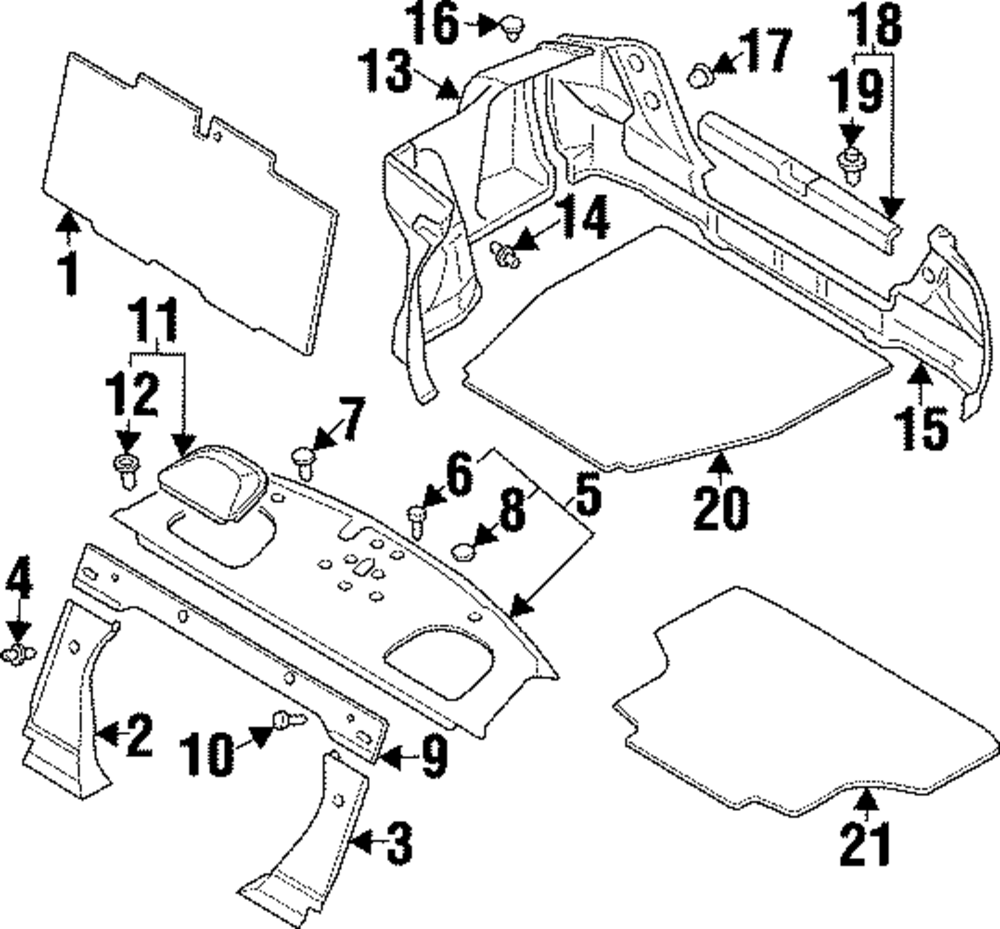 16
13
17
18
19
14
1
11
12
7
6
8
5
15
20
4
2
10
9
3
21