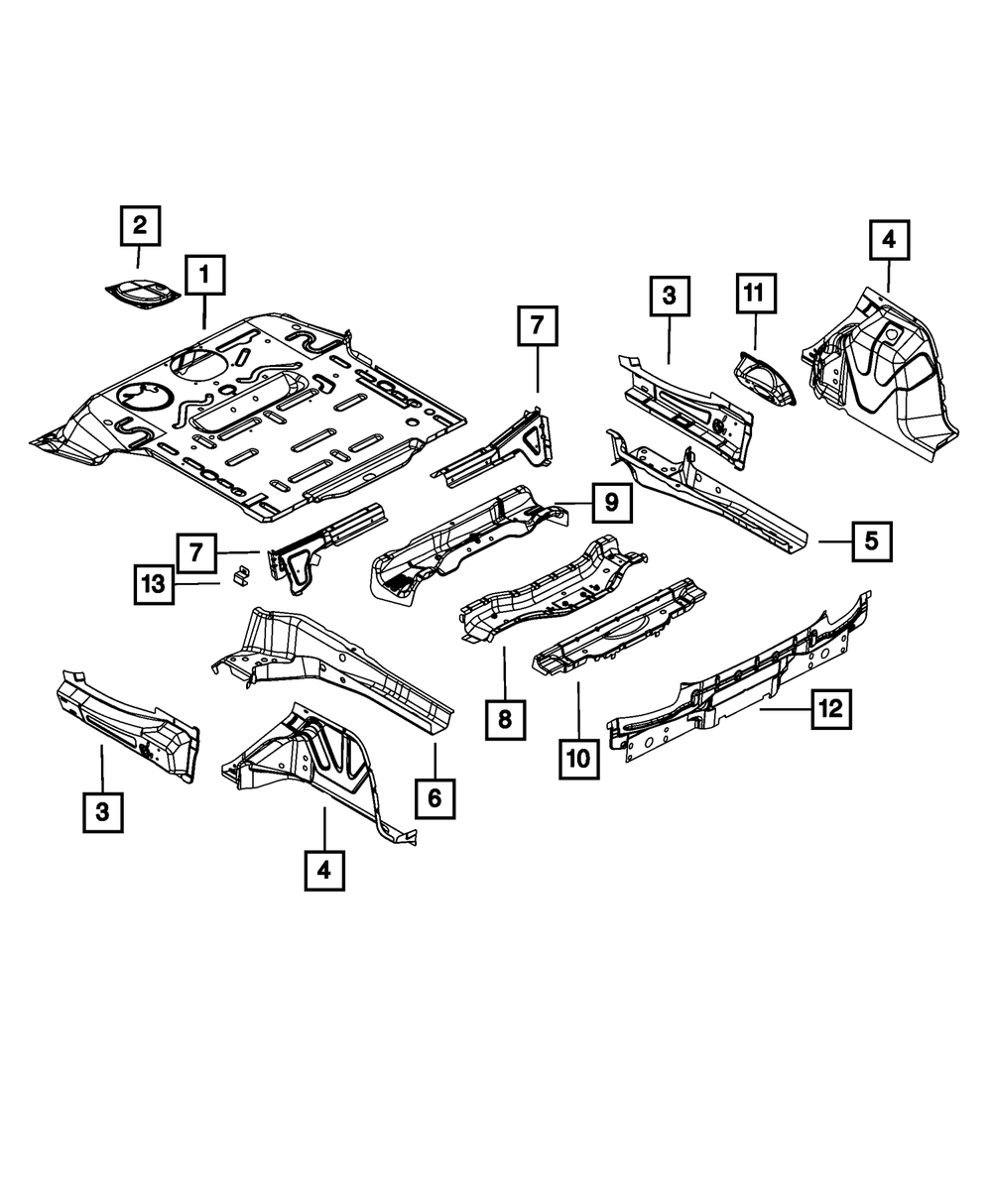 2
1
7
3
11
4
9
5
7
13
8
10
12
3
6
4