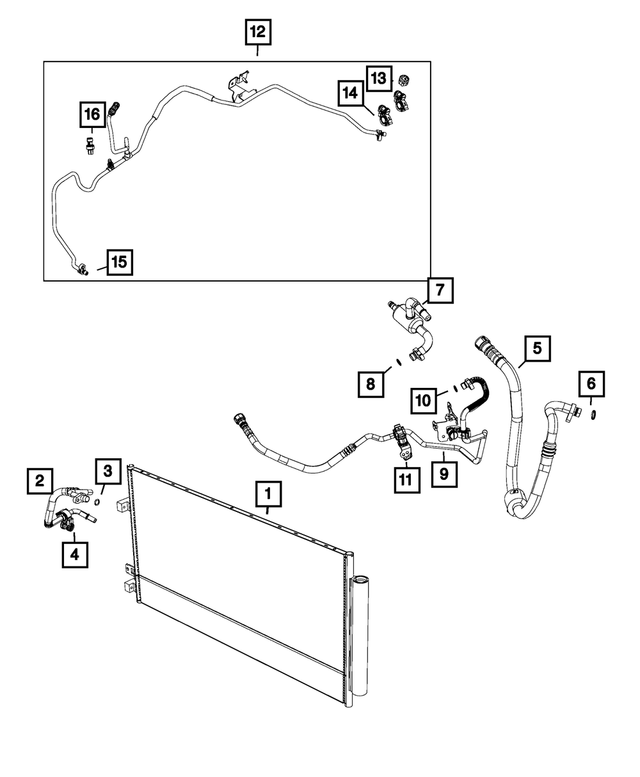 12
13
14
16
15
7
5
8
10
6
11
9
2
3
1
4