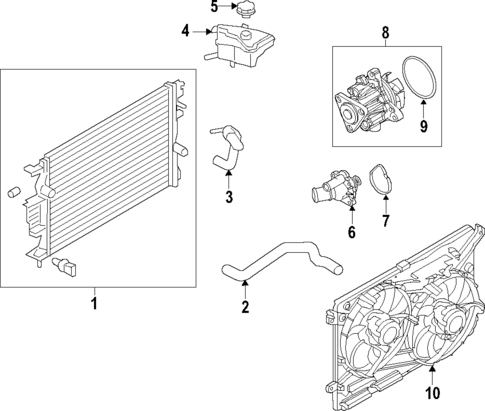 5
4
8
9
3
6
7
1
2
10